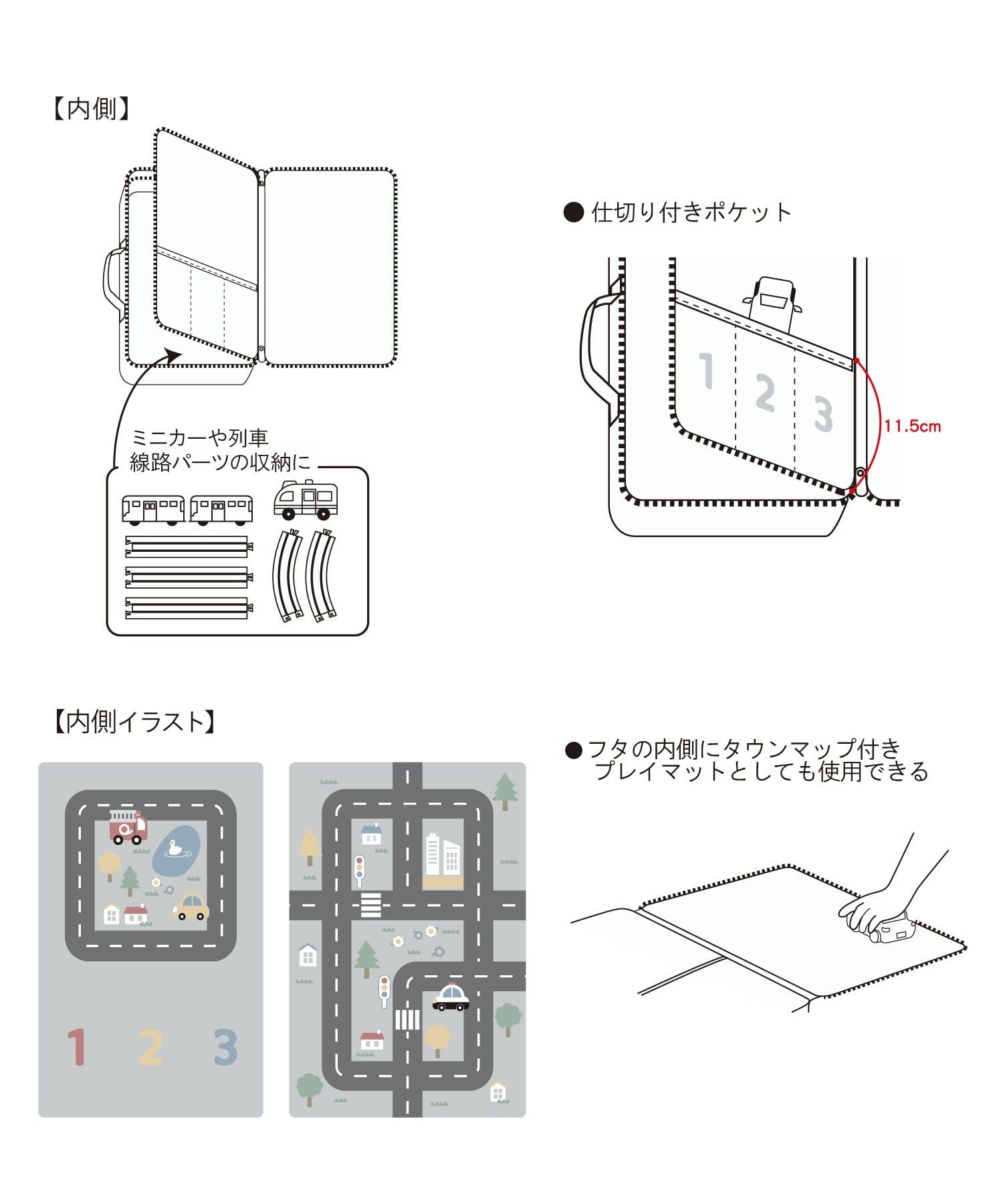 【内側】

ミニカーや列車
線路パーツの収納に

● 仕切り付きポケット

1 2 3

11.5cm

【内側イラスト】

1 2 3

● フタの内側にタウンマップ付き
プレイマットとしても使用できる