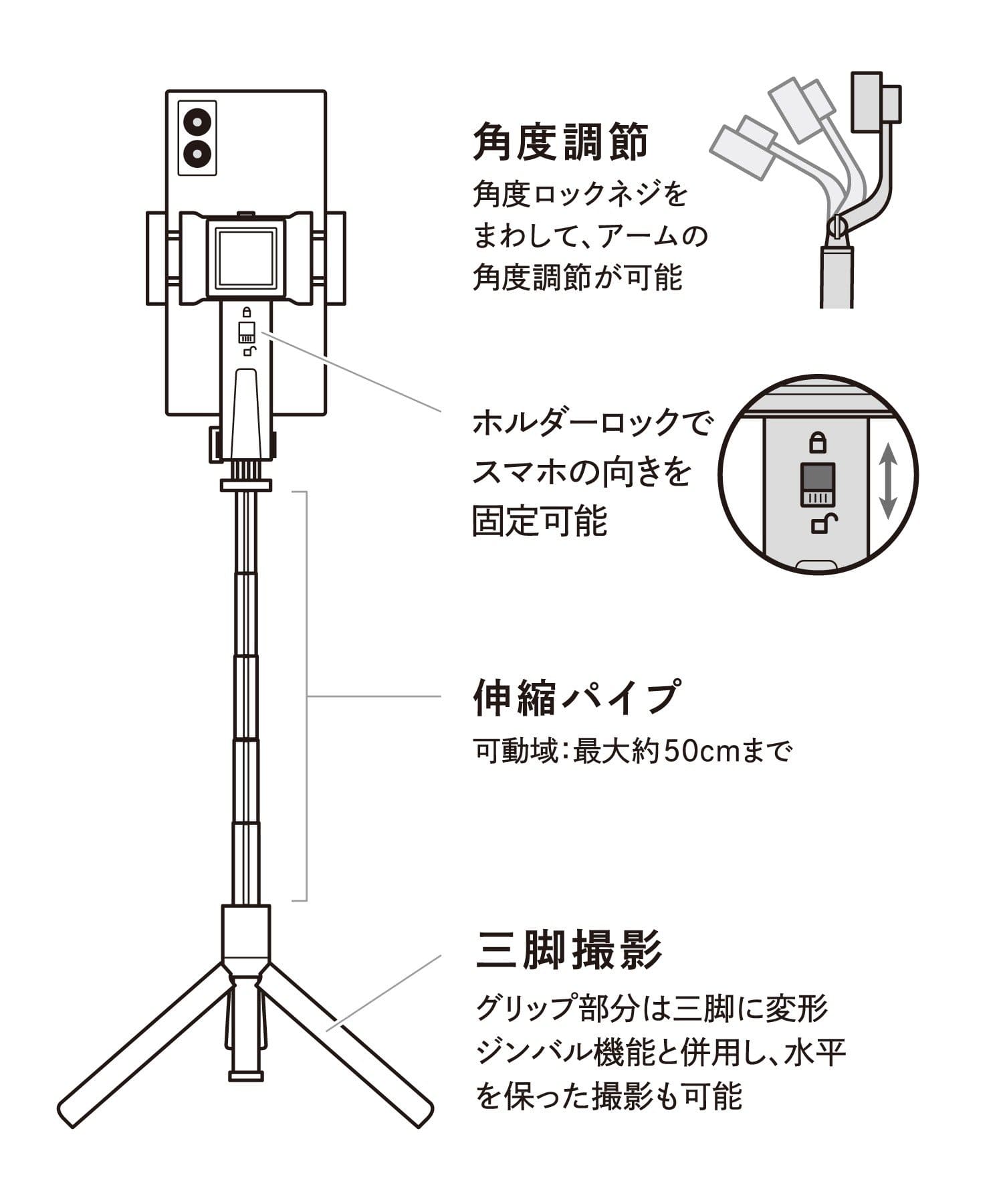 角度調節

角度ロックネジをまわして、アームの角度調節が可能

ホルダーロックでスマホの向きを固定可能

伸縮パイプ

可動域：最大約50cmまで

三脚撮影

グリップ部分は三脚に変形ジンバル機能と併用し、水平を保った撮影も可能