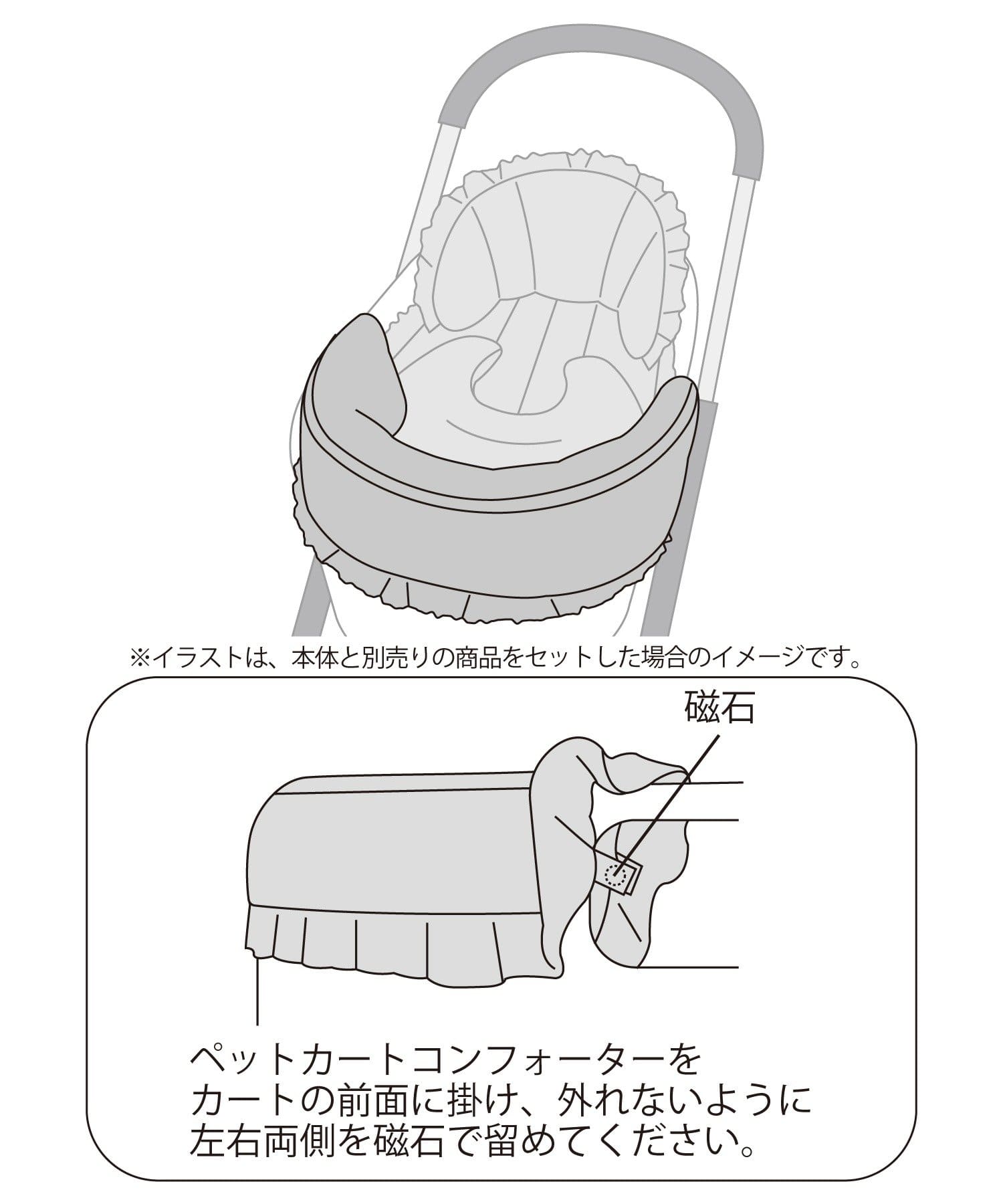 ※イラストは、本体と別売りの商品をセットした場合のイメージです。

磁石

ペットカートコンフォーターをカートの前面に掛け、外れないように左右両側を磁石で留めてください。