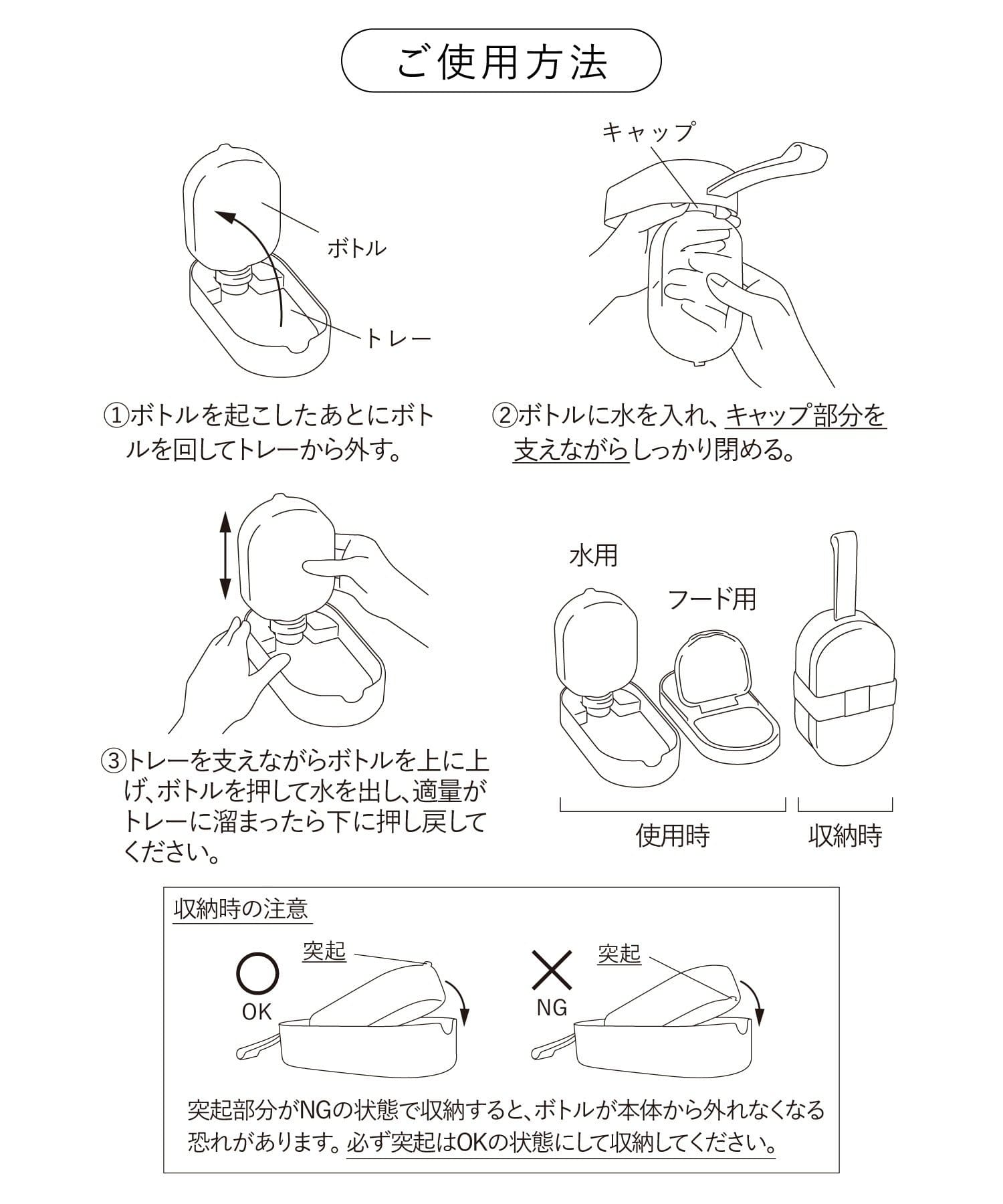 ご使用方法

ボトル

トレー

①ボトルを起こしたあとにボトルを回してトレーから外す。

キャップ

②ボトルに水を入れ、キャップ部分を支えながらしっかり閉める。

③トレーを支えながらボトルを上に上げ、ボトルを押して水を出し、適量がトレーに溜まったら下に押し戻してください。

水用

フード用

使用時

収納時

収納時の注意

突起

OK

突起

NG

突起部分がNGの状態で収納すると、ボトルが本体から外れなくなる恐れがあります。必ず突起はOKの状態にして収納してください。