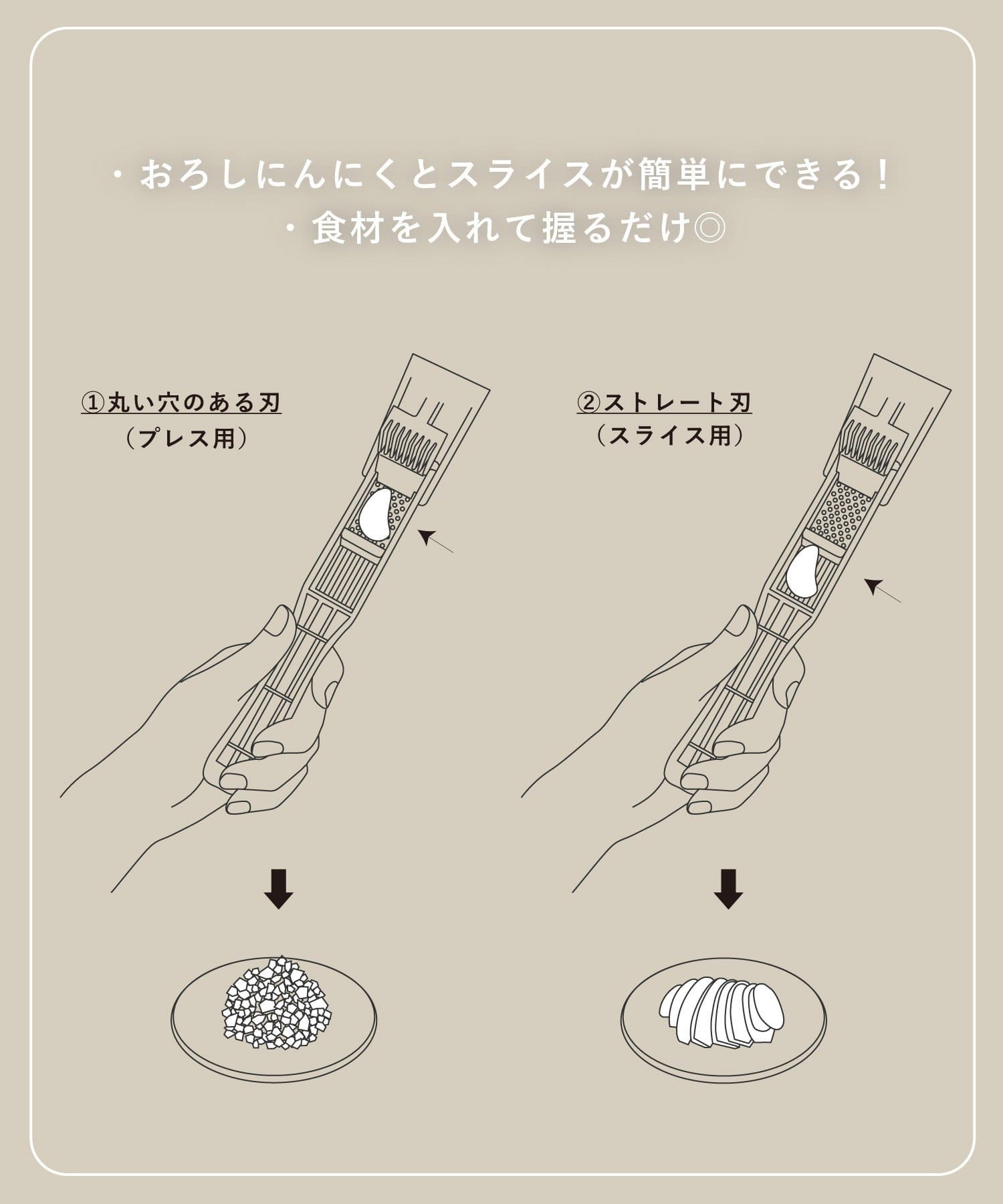 ・おろしにんにくとスライスが簡単にできる！
・食材を入れて握るだけ◎

①丸い穴のある刃
（プレス用）

②ストレート刃
（スライス用）