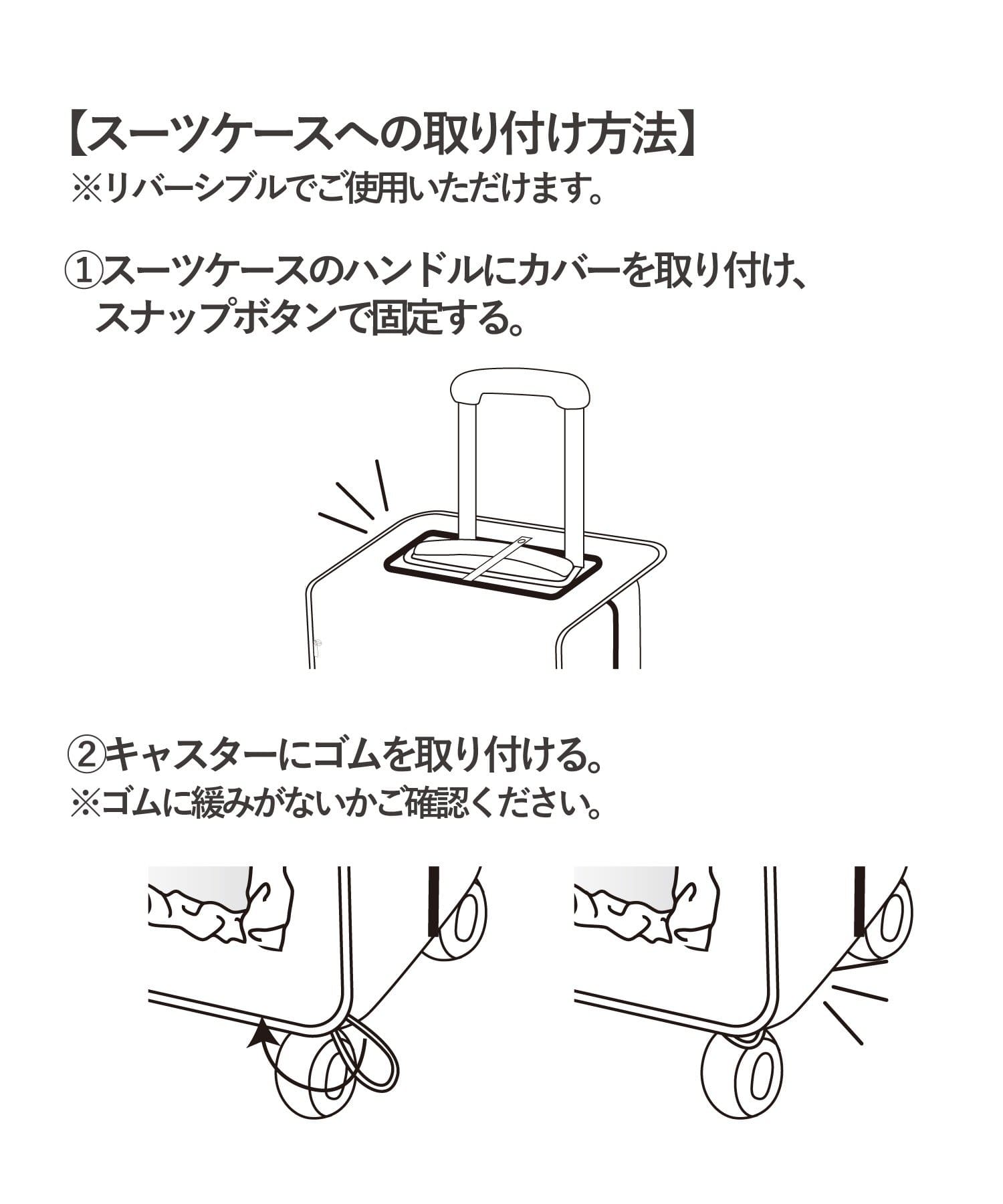 【スーツケースへの取り付け方法】
※リバーシブルでご使用いただけます。

①スーツケースのハンドルにカバーを取り付け、スナップボタンで固定する。

②キャスターにゴムを取り付ける。
※ゴムに緩みがないかご確認ください。