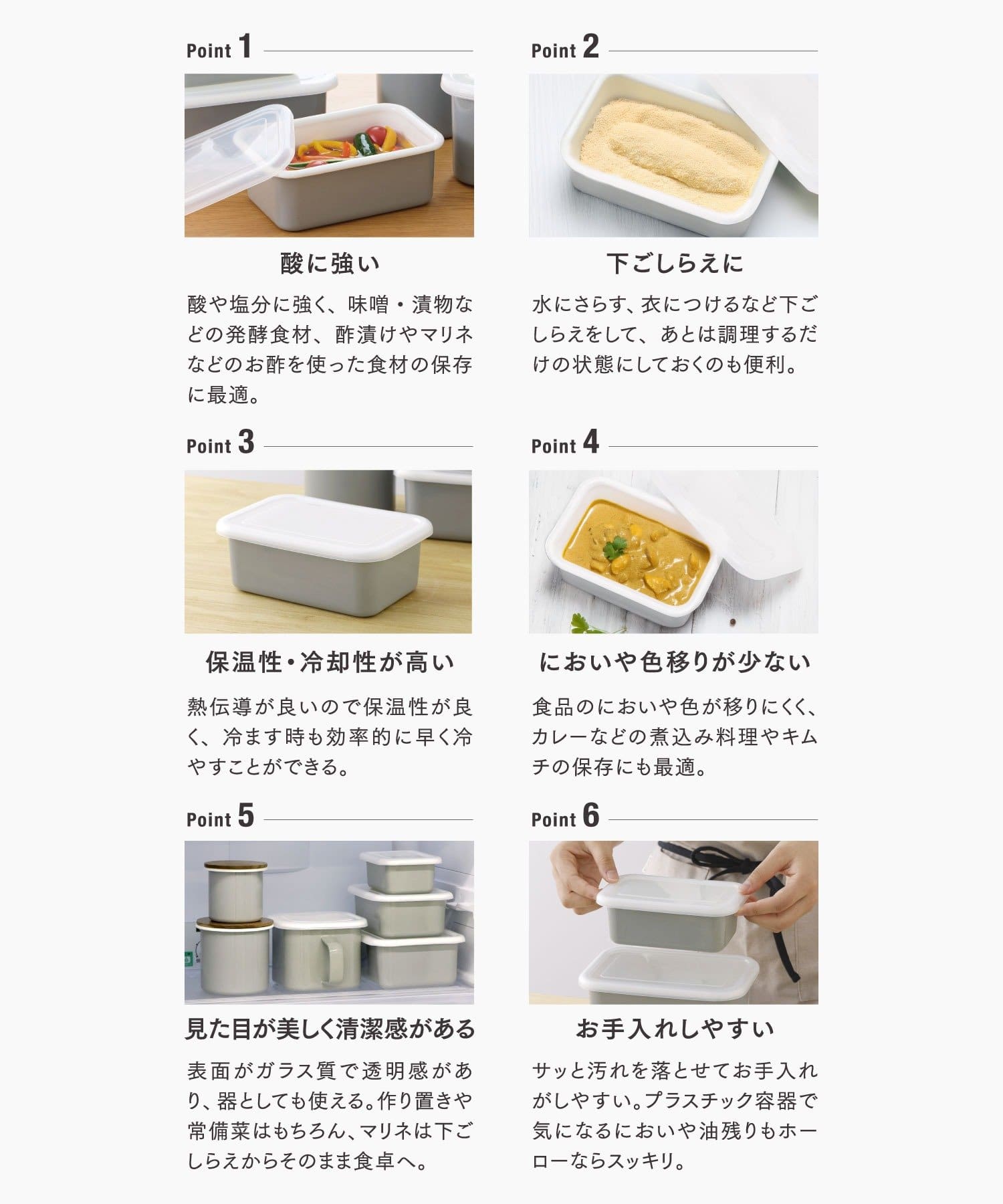 Point 1

酸に強い

酸や塩分に強く、味噌・漬物などの発酵食材、酢漬けやマリネなどのお酢を使った食材の保存に最適。

Point 2

下ごしらえに

水にさらす、衣につけるなど下ごしらえをして、あとは調理するだけの状態にしておくのも便利。

Point 3

保温性・冷却性が高い

熱伝導が良いので保温性が良く、冷ます時も効率的に早く冷やすことができる。

Point 4

においや色移りが少ない

食品のにおいや色が移りにくく、カレーなどの煮込み料理やキムチの保存にも最適。

Point 5

見た目が美しく清潔感がある

表面がガラス質で透明感があり、器としても使える。作り置きや常備菜はもちろん、マリネは下ごしらえからそのまま食卓へ。

Point 6

お手入れしやすい

サッと汚れを落とせてお手入れがしやすい。プラスチック容器で気になるにおいや油残りもホーローならスッキリ。