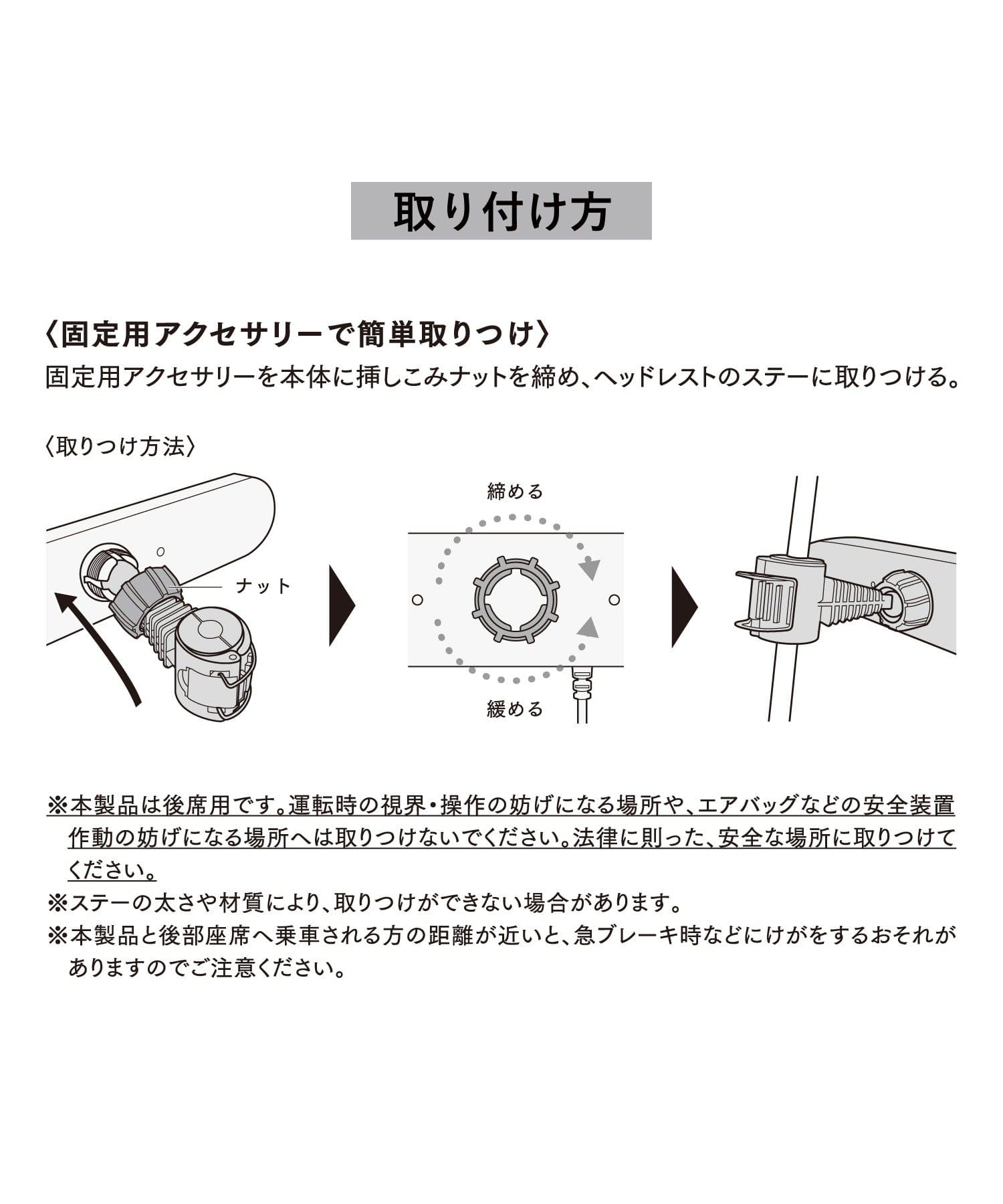 取り付け方

〈固定用アクセサリーで簡単取りつけ〉

固定用アクセサリーを本体に挿しこみナットを締め、ヘッドレストのステーに取りつける。

〈取りつけ方法〉

ナット

締める

緩める

※本製品は後席用です。運転時の視界・操作の妨げになる場所や、エアバッグなどの安全装置作動の妨げになる場所へは取りつけないでください。法律に則った、安全な場所に取りつけてください。

※ステーの太さや材質により、取りつけができない場合があります。

※本製品と後部座席へ乗車される方の距離が近いと、急ブレーキ時などにけがをするおそれがありますのでご注意ください。