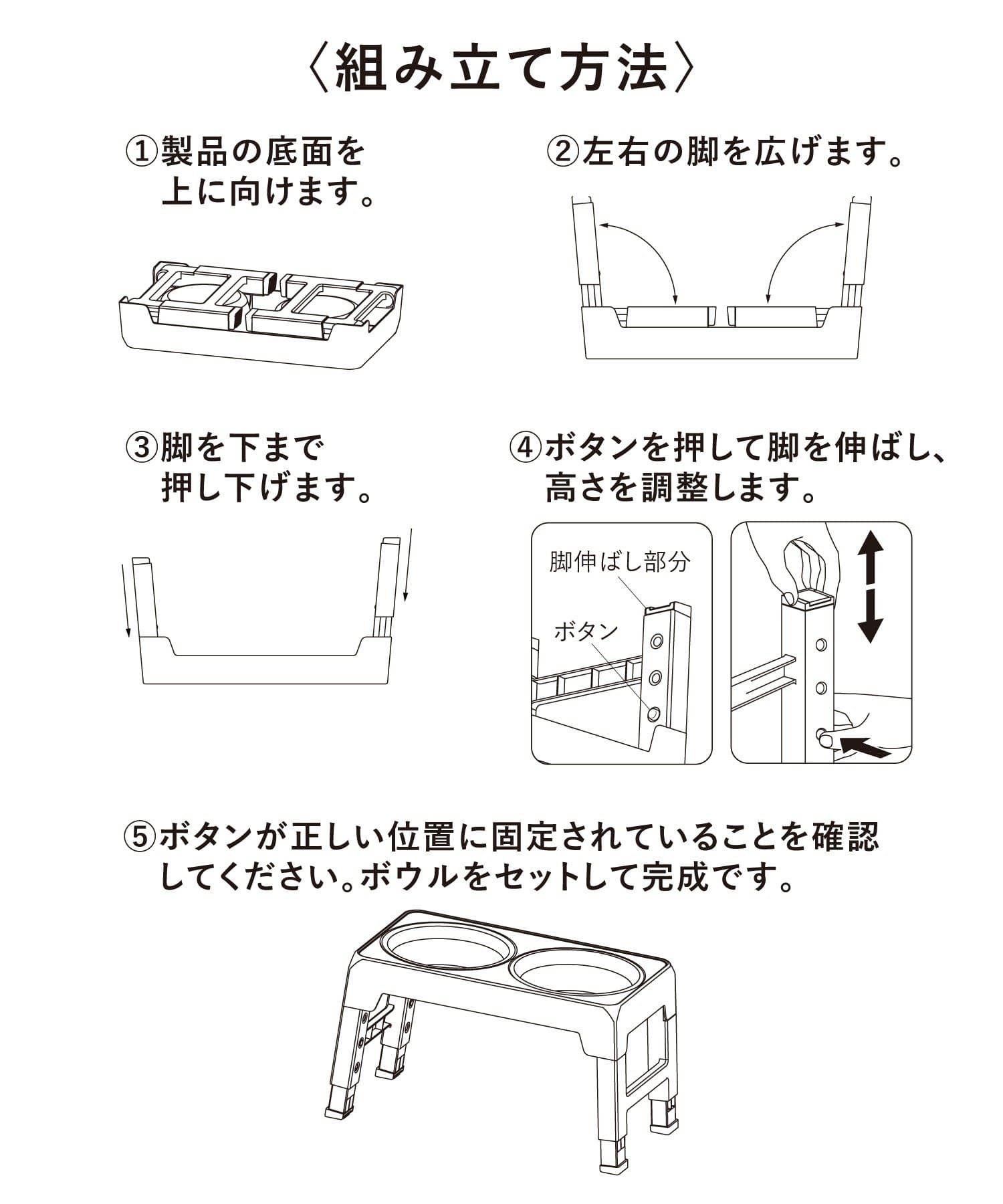 〈組み立て方法〉

①製品の底面を上に向けます。

②左右の脚を広げます。

③脚を下まで押し下げます。

④ボタンを押して脚を伸ばし、高さを調整します。

脚伸ばし部分

ボタン

⑤ボタンが正しい位置に固定されていることを確認してください。ボウルをセットして完成です。