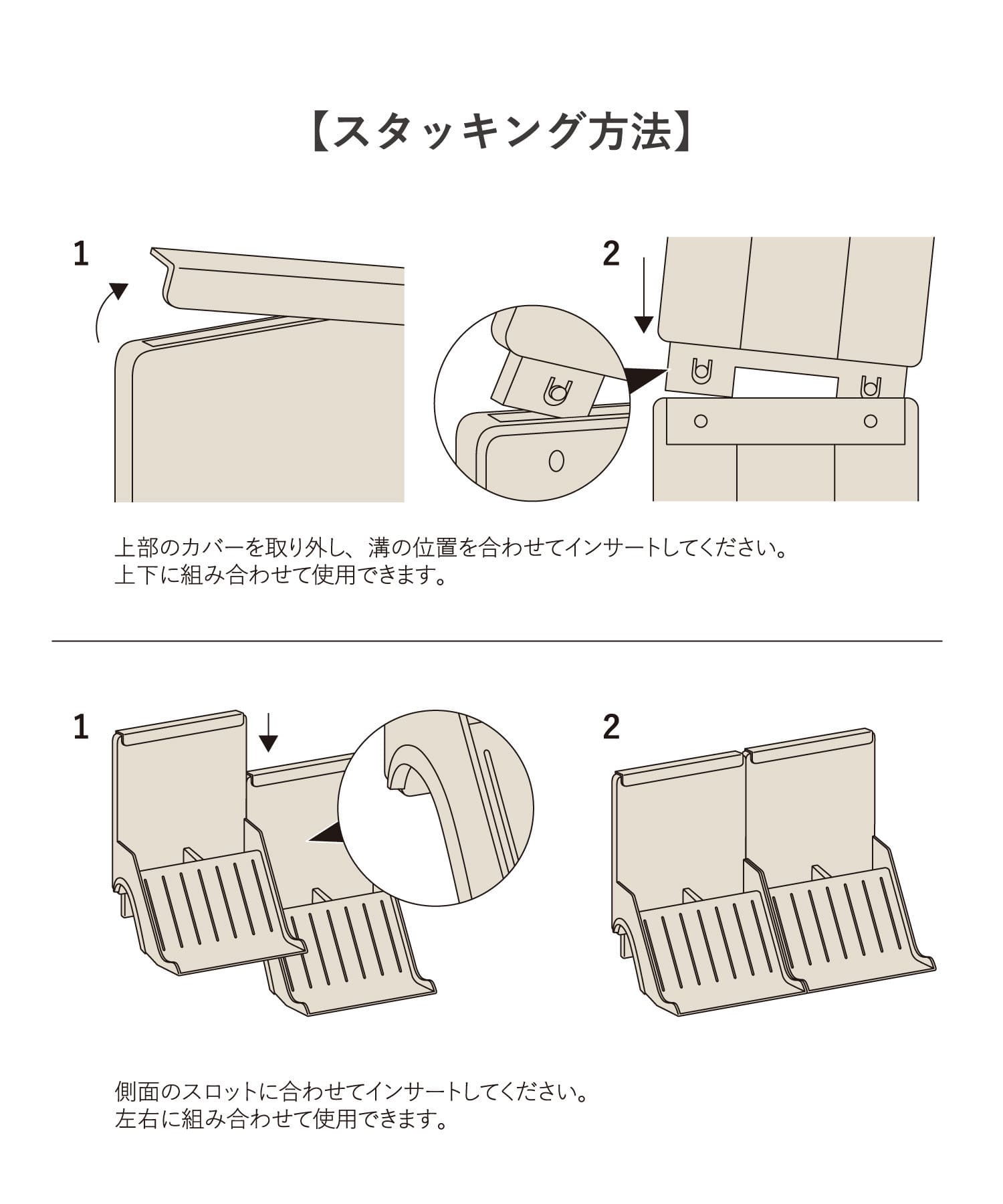 【スタッキング方法】

1

2

上部のカバーを取り外し、溝の位置を合わせてインサートしてください。
上下に組み合わせて使用できます。

1

2

側面のスロットに合わせてインサートしてください。
左右に組み合わせて使用できます。