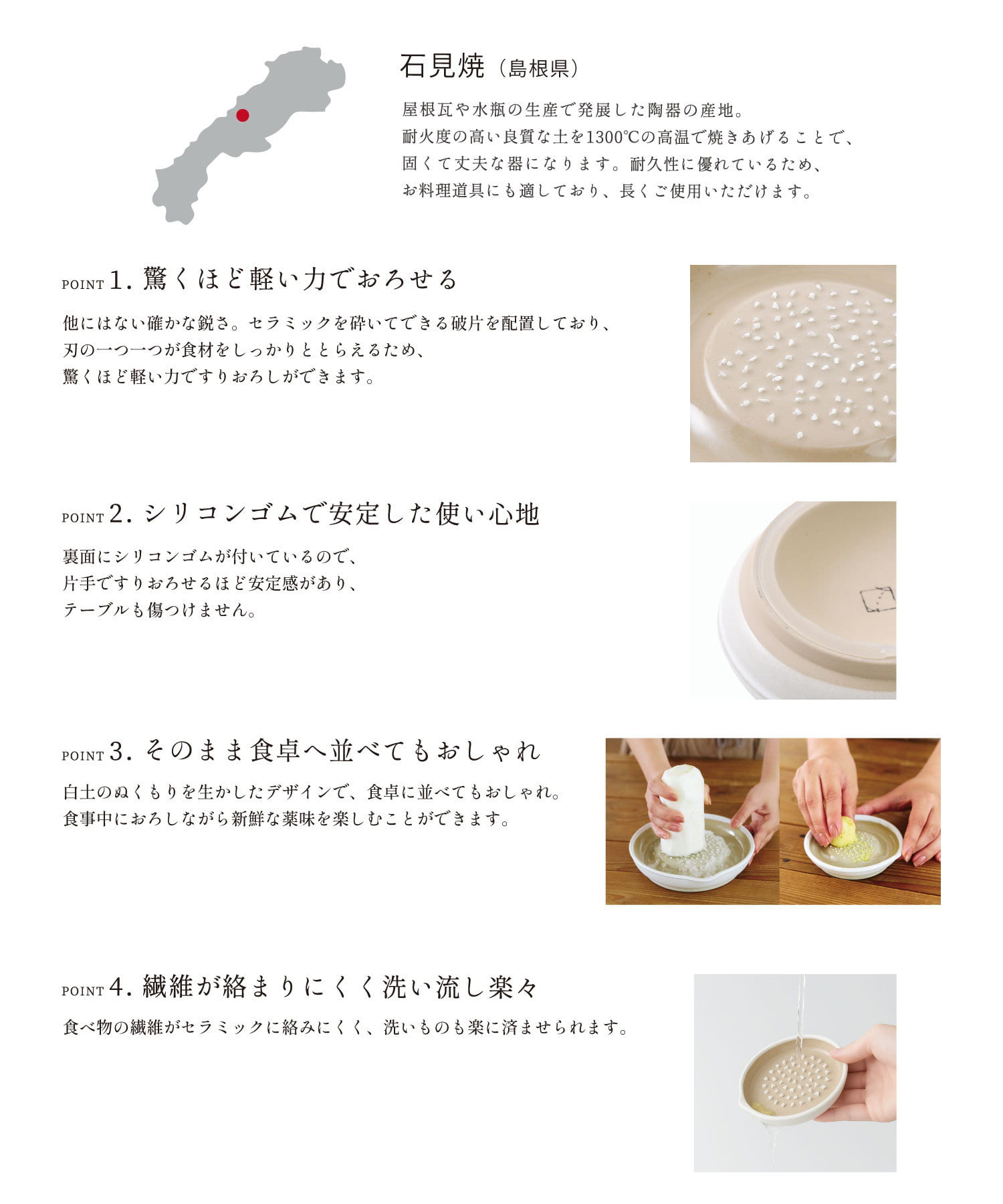 石見焼（島根県）

屋根瓦や水瓶の生産で発展した陶器の産地。
耐火度の高い良質な土を1300℃の高温で焼きあげることで、
固くて丈夫な器になります。耐久性に優れているため、
お料理道具にも適しており、長くご使用いただけます。

POINT 1. 驚くほど軽い力でおろせる

他にはない確かな鋭さ。セラミックを砕いてできる破片を配置しており、
刃の一つ一つが食材をしっかりととらえるため、
驚くほど軽い力ですりおろしができます。

POINT 2. シリコンゴムで安定した使い心地

裏面にシリコンゴムが付いているので、
片手ですりおろせるほど安定感があり、
テーブルも傷つけません。

POINT 3. そのまま食卓へ並べてもおしゃれ

白土のぬくもりを生かしたデザインで、食卓に並べてもおしゃれ。
食事中におろしながら新鮮な薬味を楽しむことができます。

POINT 4. 繊維が絡まりにくく洗い流し楽々

食べ物の繊維がセラミックに絡みにくく、洗いものも楽に済ませられます。