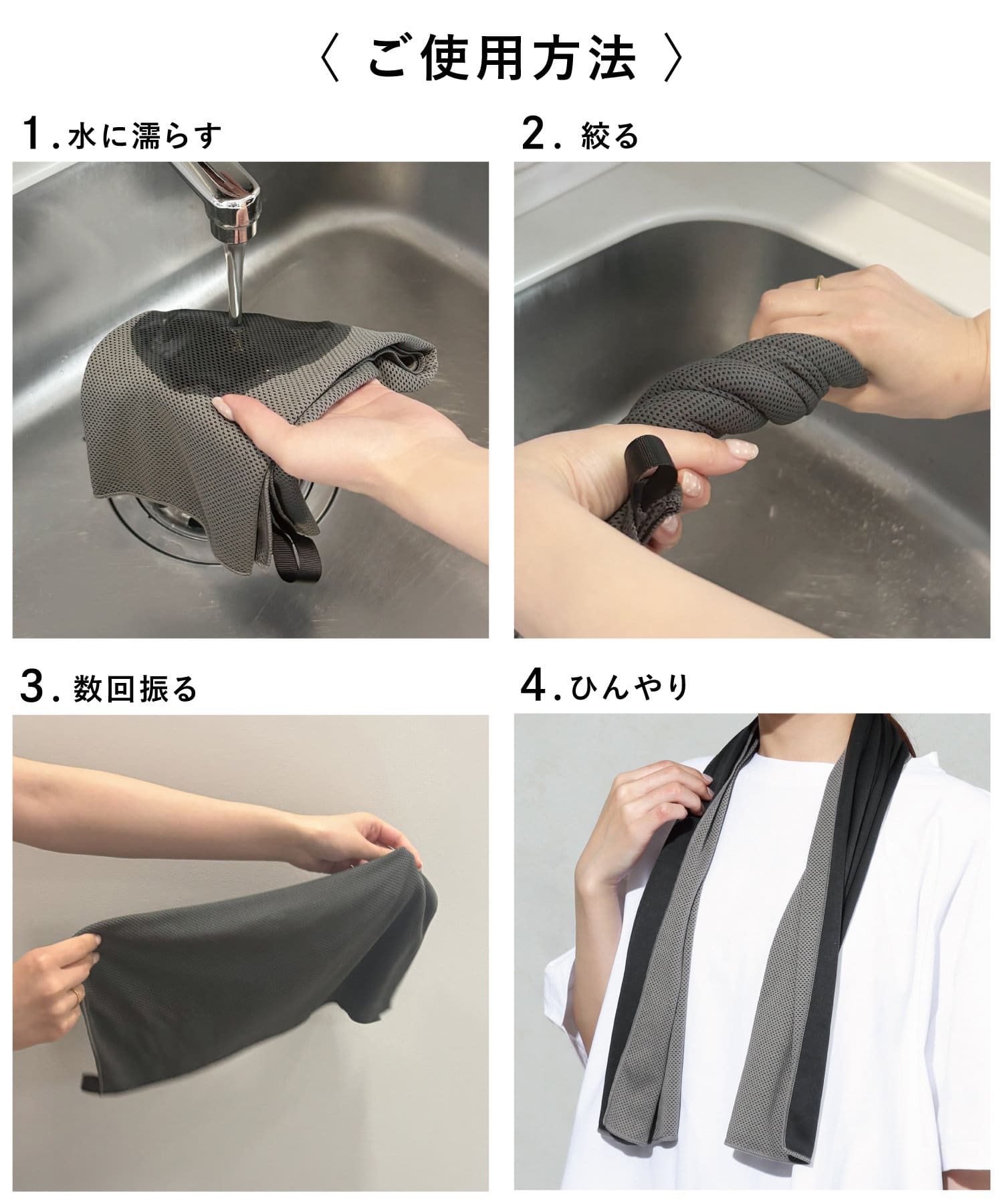 〈 ご使用方法 〉

1. 水に濡らす

2. 絞る

3. 数回振る

4. ひんやり