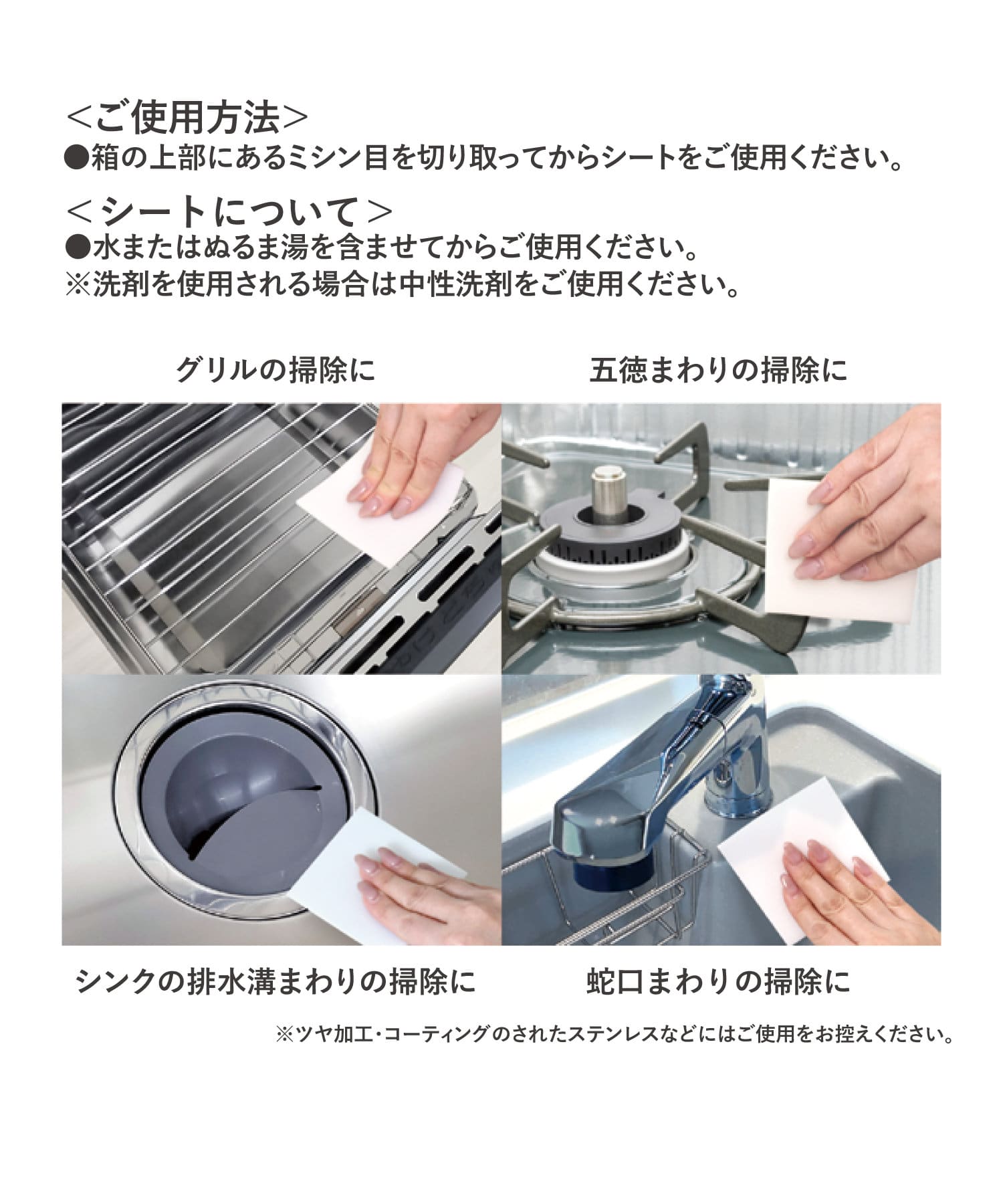 <ご使用方法>
●箱の上部にあるミシン目を切り取ってからシートをご使用ください。

＜シートについて＞
●水またはぬるま湯を含ませてからご使用ください。
※洗剤を使用される場合は中性洗剤をご使用ください。

グリルの掃除に

五徳まわりの掃除に

シンクの排水溝まわりの掃除に

蛇口まわりの掃除に

※ツヤ加工・コーティングのされたステンレスなどにはご使用をお控えください。