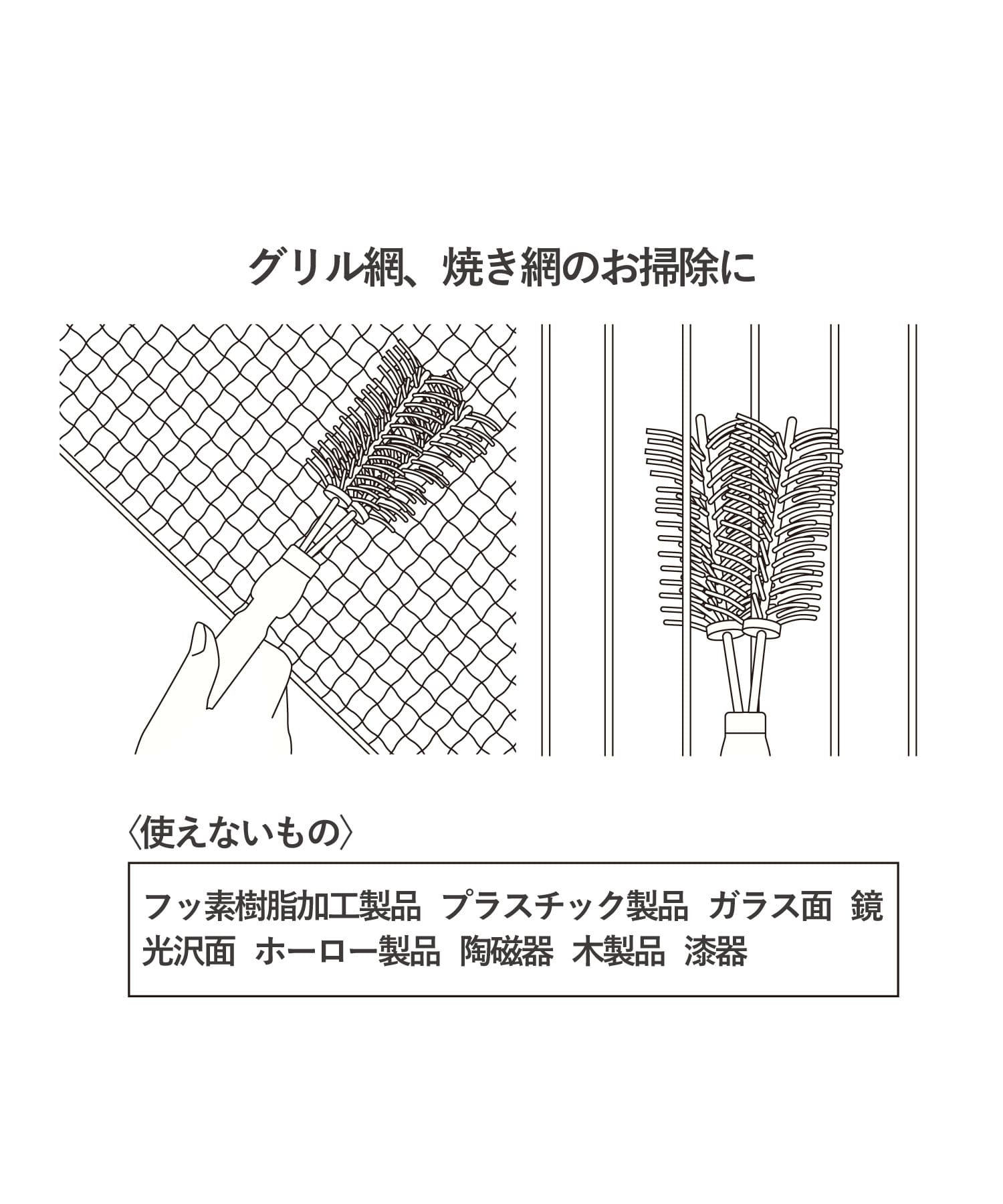 グリル網、焼き網のお掃除に

〈使えないもの〉

フッ素樹脂加工製品　プラスチック製品　ガラス面　鏡
光沢面　ホーロー製品　陶磁器　木製品　漆器