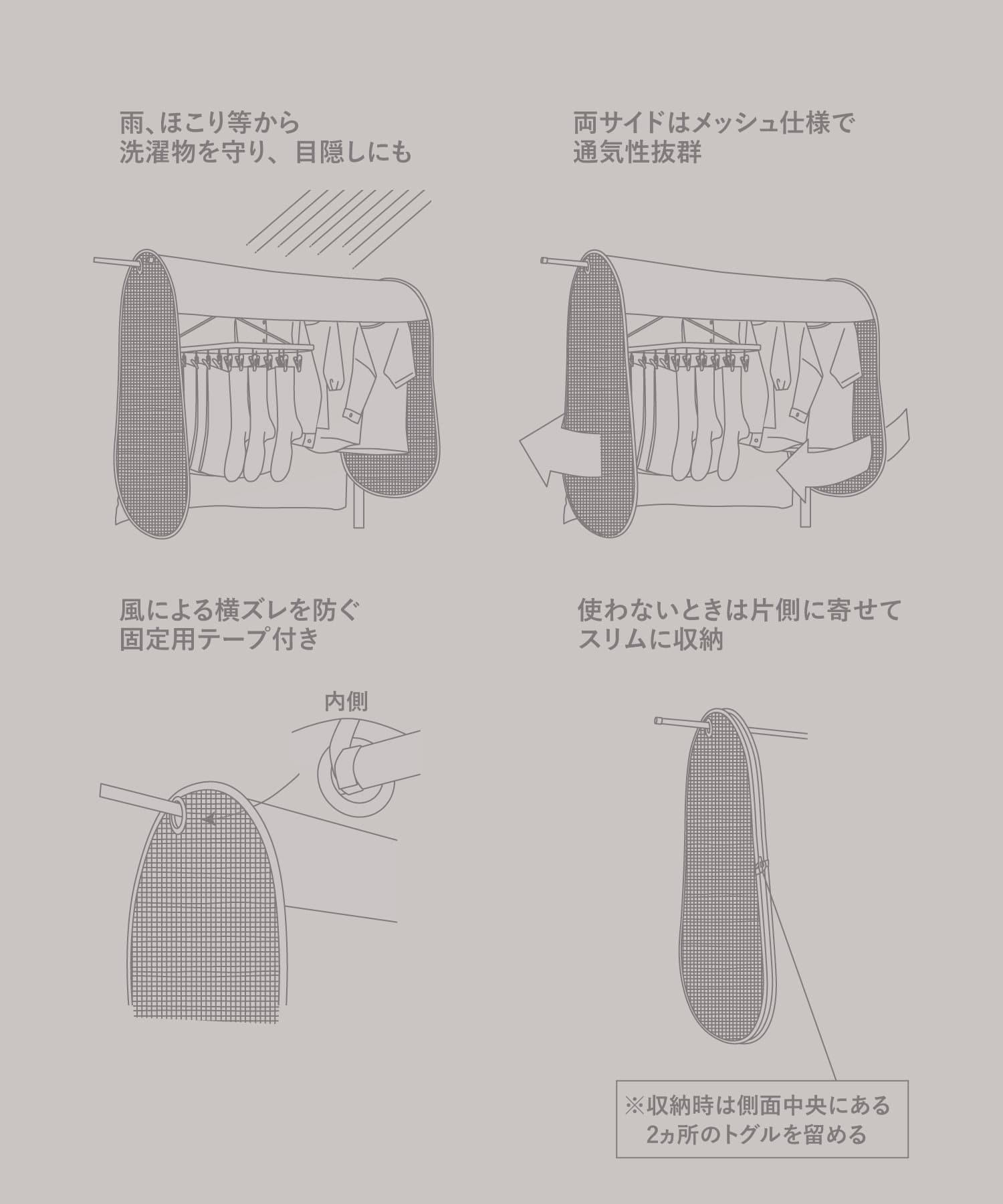 雨、ほこり等から
洗濯物を守り、目隠しにも

両サイドはメッシュ仕様で
通気性抜群

風による横ズレを防ぐ
固定用テープ付き

内側

使わないときは片側に寄せて
スリムに収納

※収納時は側面中央にある
2ヵ所のトグルを留める