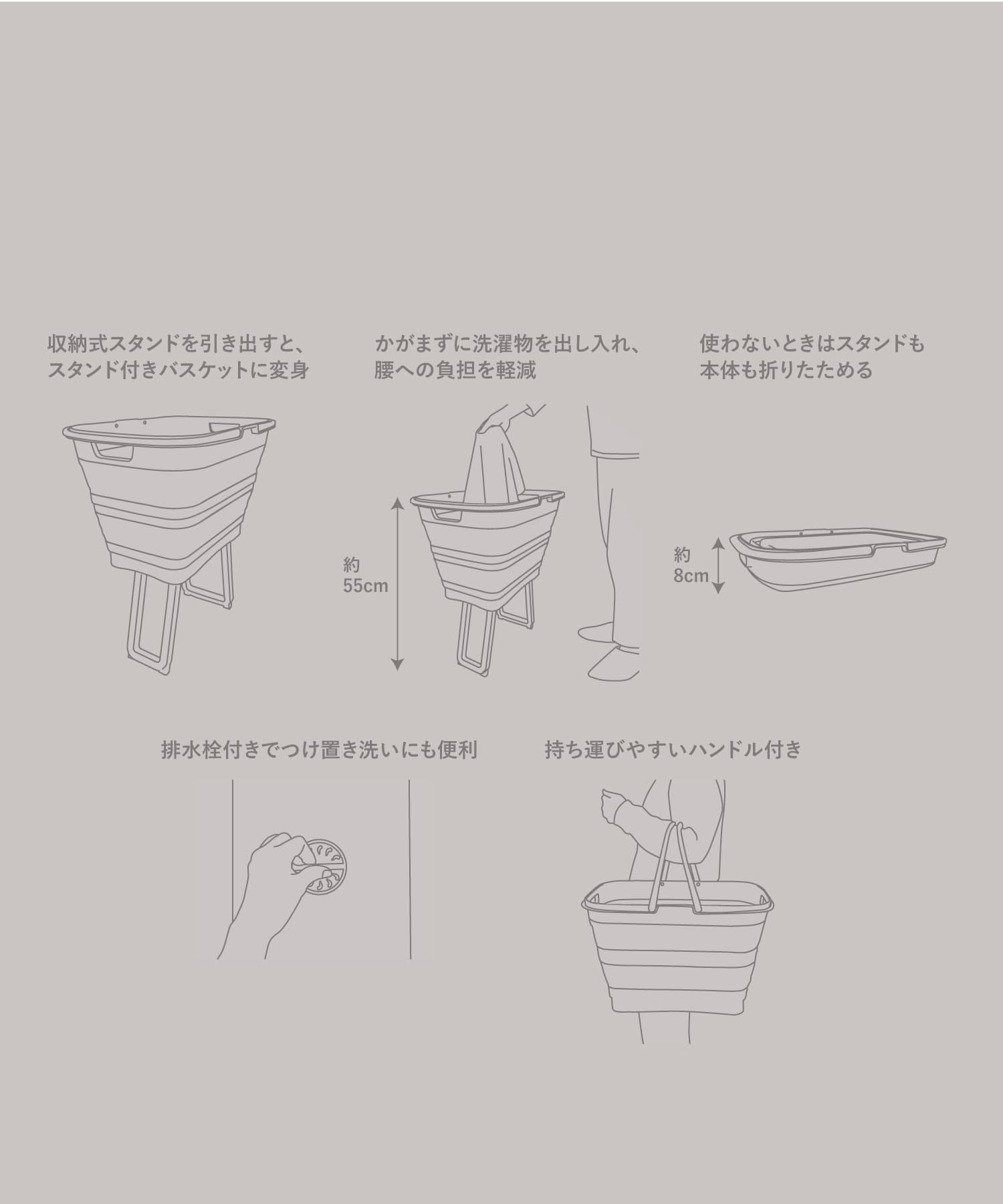 収納式スタンドを引き出すと、スタンド付きバスケットに変身

かがまずに洗濯物を出し入れ、腰への負担を軽減

約
55cm

使わないときはスタンドも本体も折りたためる

約
8cm

排水栓付きでつけ置き洗いにも便利

持ち運びやすいハンドル付き