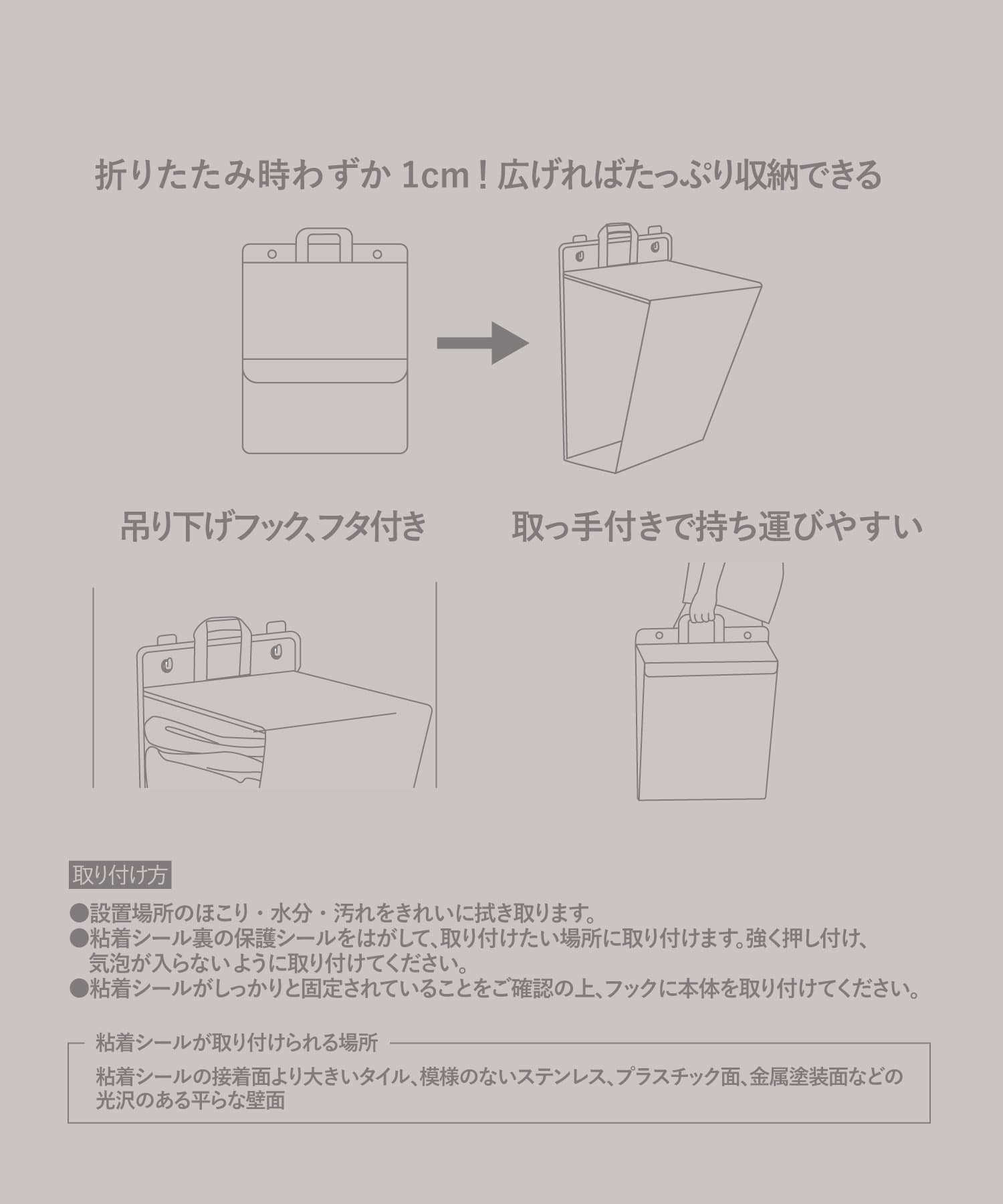 折りたたみ時わずか 1cm！広げればたっぷり収納できる

吊り下げフック、フタ付き

取っ手付きで持ち運びやすい

取り付け方

●設置場所のほこり・水分・汚れをきれいに拭き取ります。
●粘着シール裏の保護シールをはがして、取り付けたい場所に取り付けます。強く押し付け、気泡が入らないように取り付けてください。
●粘着シールがしっかりと固定されていることをご確認の上、フックに本体を取り付けてください。

粘着シールが取り付けられる場所

粘着シールの接着面より大きいタイル、模様のないステンレス、プラスチック面、金属塗装面などの光沢のある平らな壁面