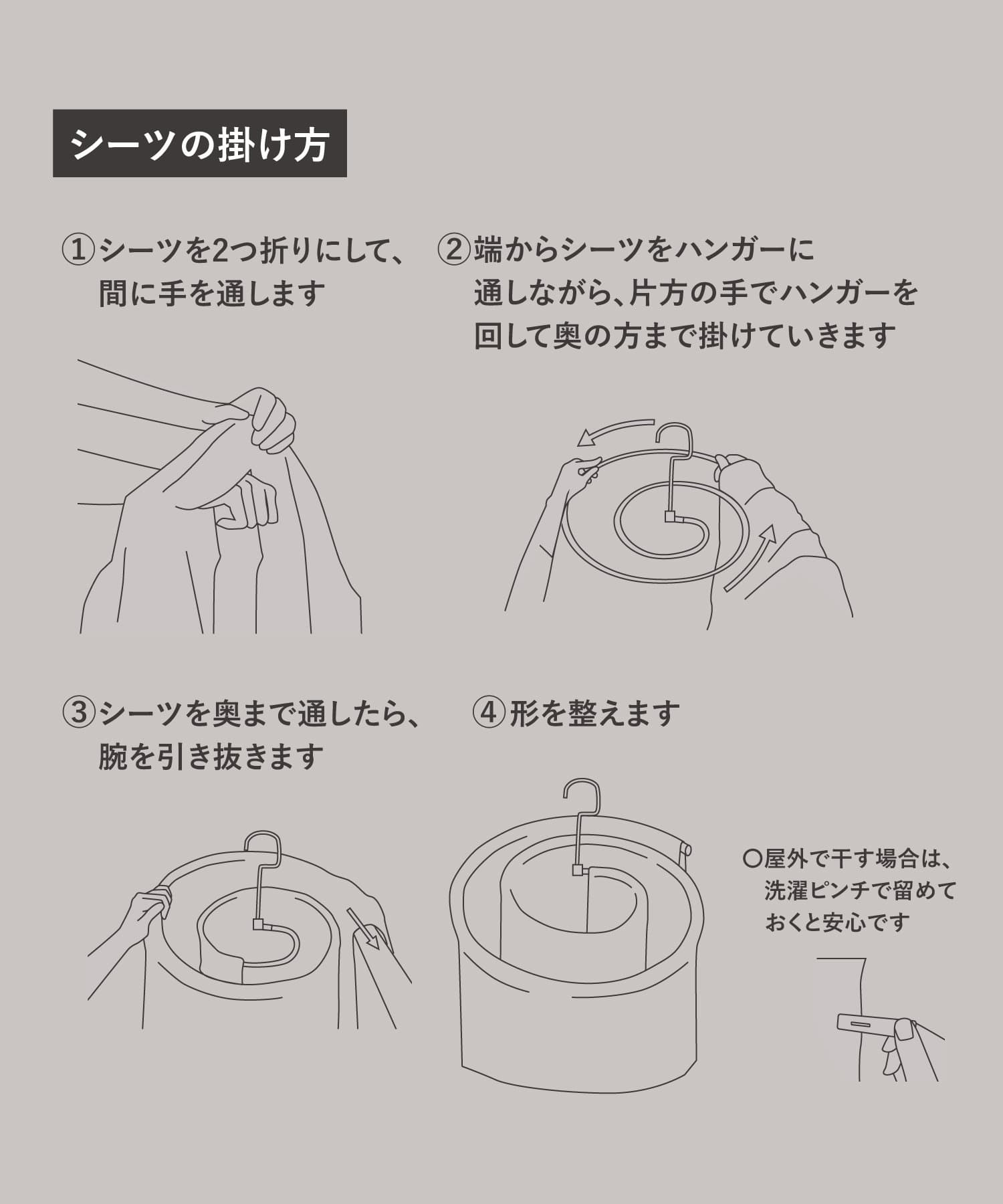 シーツの掛け方

①シーツを2つ折りにして、間に手を通します

②端からシーツをハンガーに通しながら、片方の手でハンガーを回して奥の方まで掛けていきます

③シーツを奥まで通したら、腕を引き抜きます

④形を整えます

○屋外で干す場合は、洗濯ピンチで留めておくと安心です