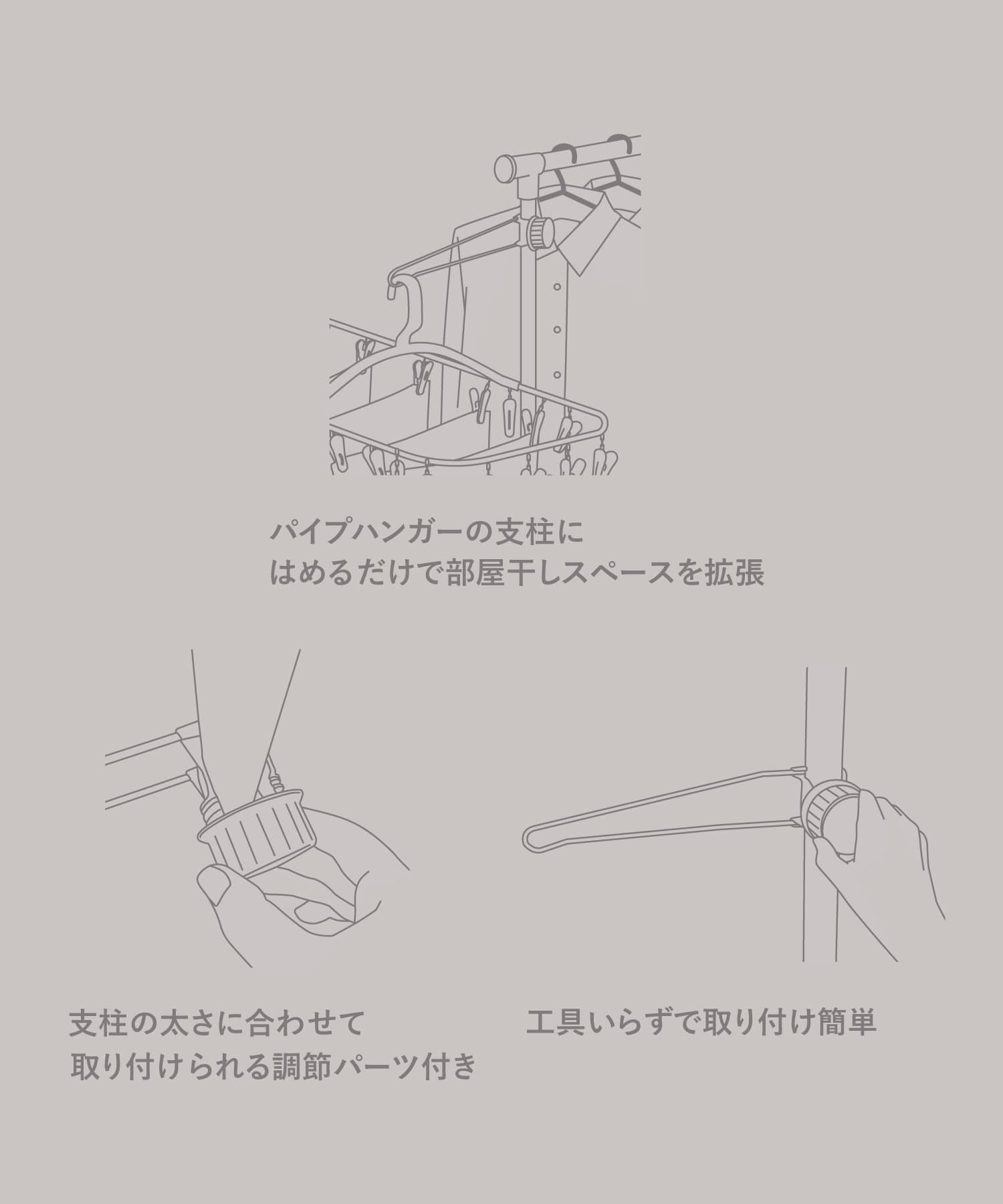 パイプハンガーの支柱に
はめるだけで部屋干しスペースを拡張

支柱の太さに合わせて
取り付けられる調節パーツ付き

工具いらずで取り付け簡単