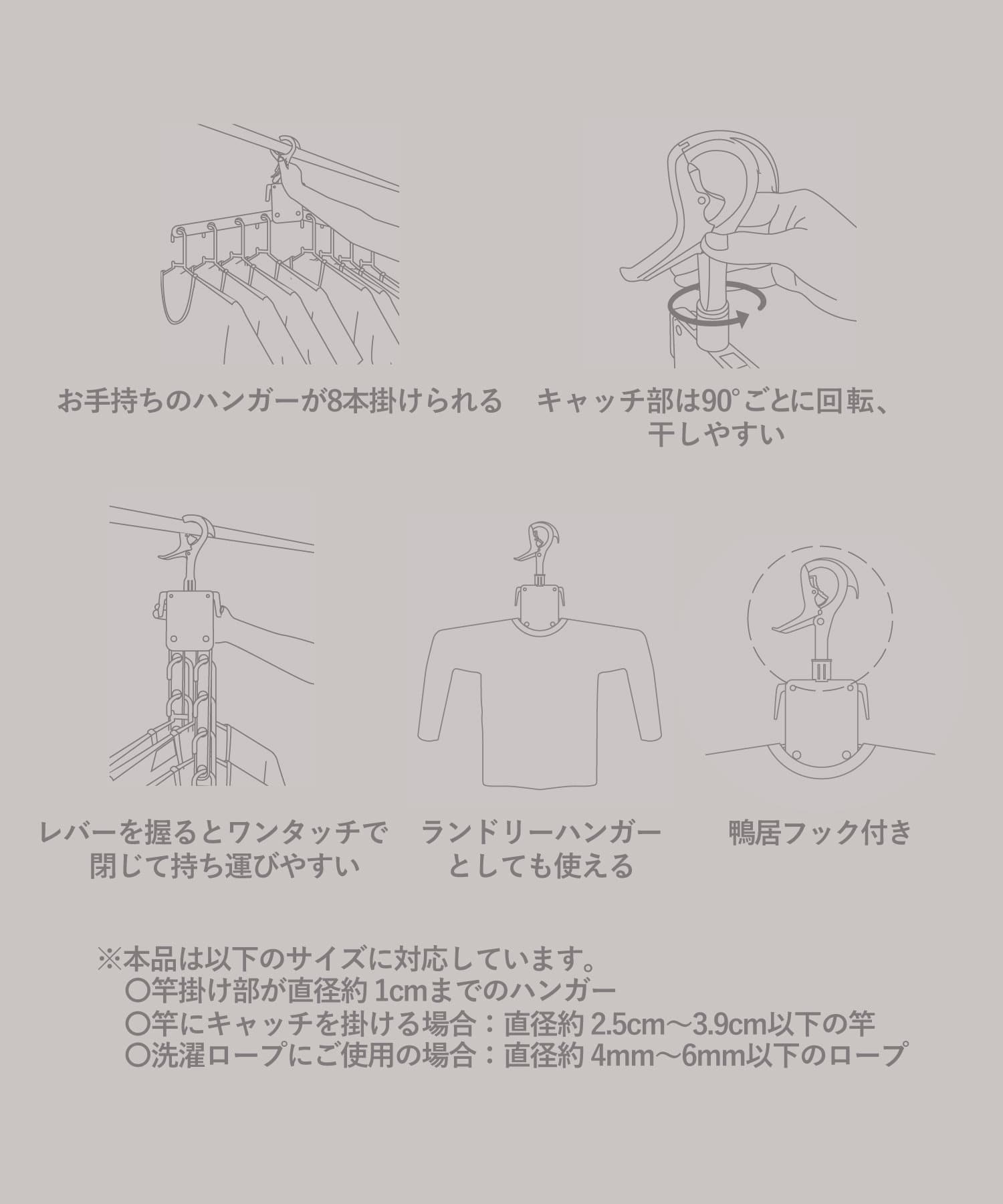 お手持ちのハンガーが8本掛けられる

キャッチ部は90°ごとに回転、干しやすい

レバーを握るとワンタッチで閉じて持ち運びやすい

ランドリーハンガーとしても使える

鴨居フック付き

※本品は以下のサイズに対応しています。
〇竿掛け部が直径約 1cmまでのハンガー
〇竿にキャッチを掛ける場合：直径約 2.5cm～3.9cm以下の竿
〇洗濯ロープにご使用の場合：直径約 4mm～6mm以下のロープ