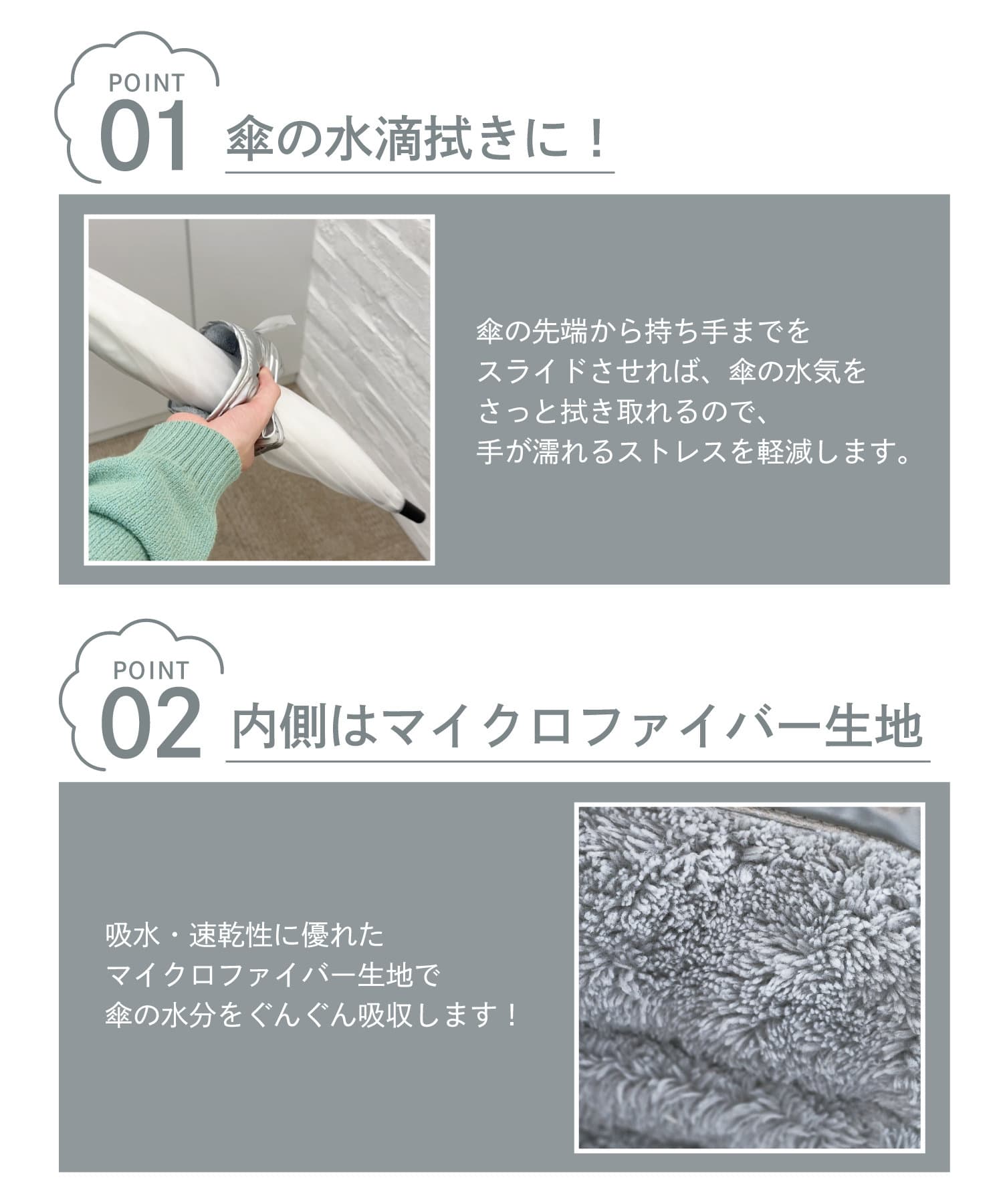 POINT
01
傘の水滴拭きに！

傘の先端から持ち手までをスライドさせれば、傘の水気をさっと拭き取れるので、手が濡れるストレスを軽減します。

POINT
02
内側はマイクロファイバー生地

吸水・速乾性に優れたマイクロファイバー生地で傘の水分をぐんぐん吸収します！