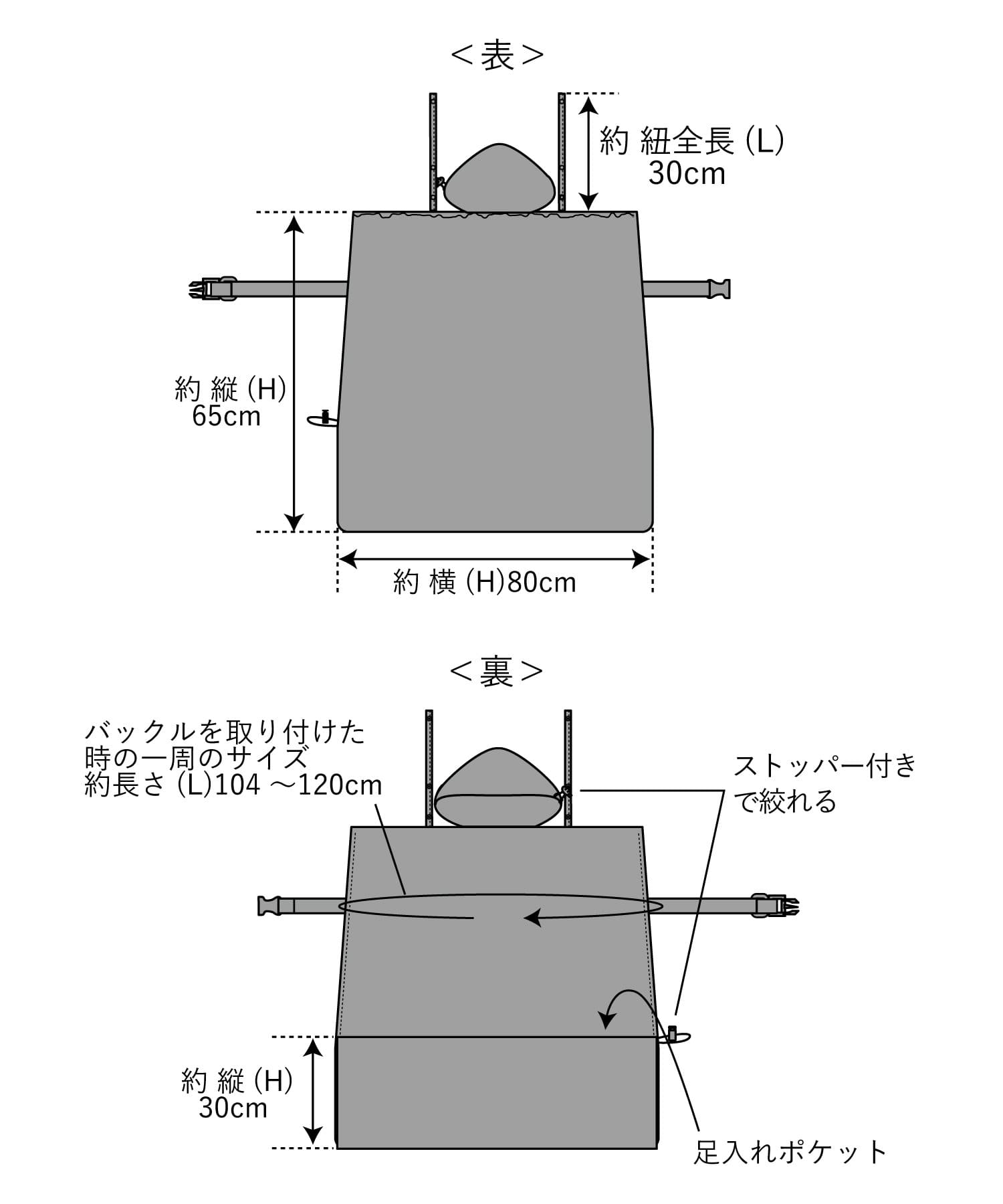 ＜表＞

約 紐全長 (L)
30cm

約 縦 (H)
65cm

約 横 (H)80cm

＜裏＞

バックルを取り付けた
時の一周のサイズ
約長さ (L)104 ～120cm

ストッパー付き
で絞れる

約 縦 (H)
30cm

足入れポケット