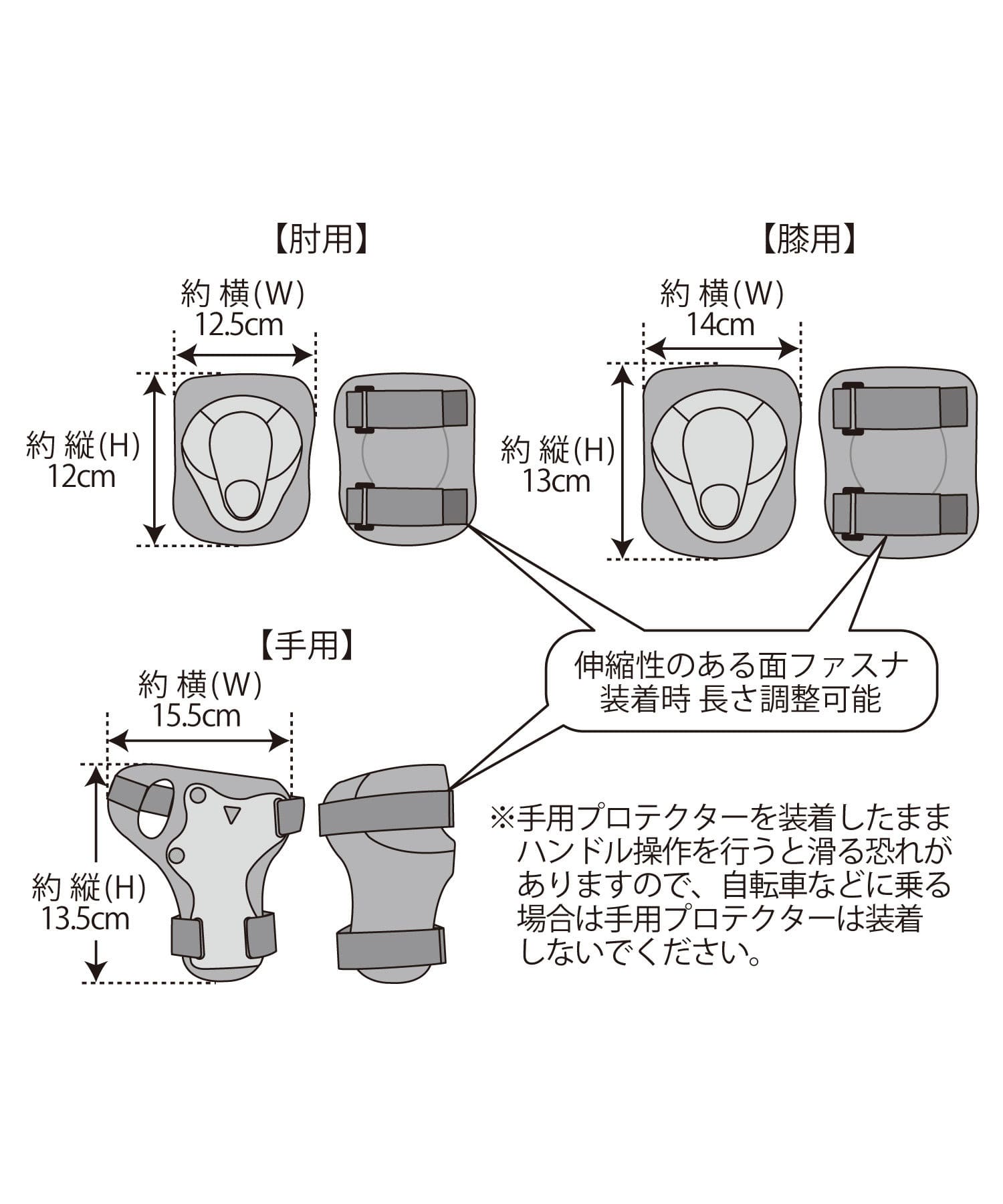 【肘用】

約 横(W) 12.5cm

約 縦(H) 12cm

【膝用】

約 横(W) 14cm

約 縦(H) 13cm

【手用】

約 横(W) 15.5cm

約 縦(H) 13.5cm

伸縮性のある面ファスナ
装着時 長さ調整可能

※手用プロテクターを装着したままハンドル操作を行うと滑る恐れがありますので、自転車などに乗る場合は手用プロテクターは装着しないでください。