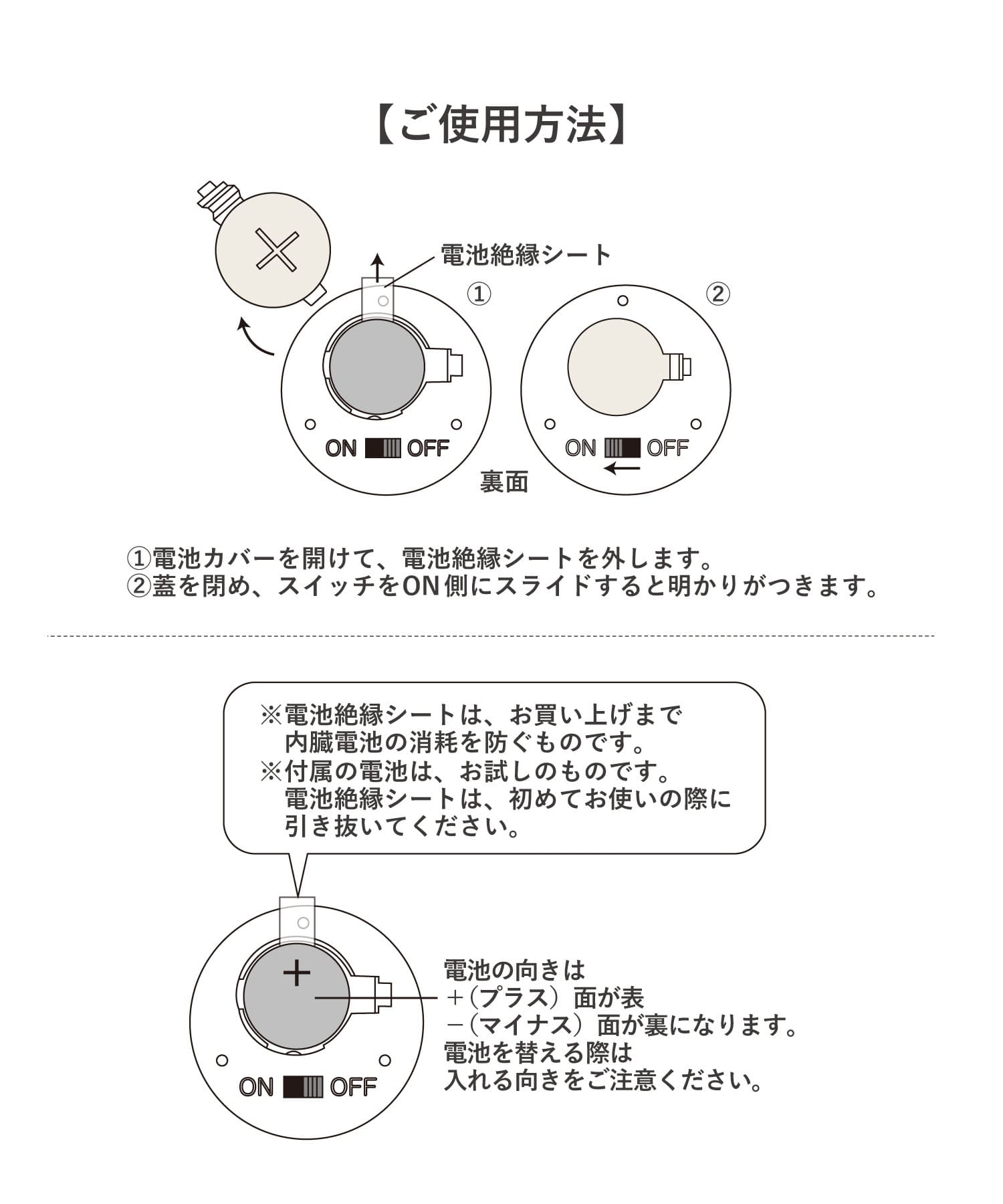 【ご使用方法】

電池絶縁シート

①

②

ON OFF

ON OFF

裏面

①電池カバーを開けて、電池絶縁シートを外します。
②蓋を閉め、スイッチをON側にスライドすると明かりがつきます。

※電池絶縁シートは、お買い上げまで内臓電池の消耗を防ぐものです。
※付属の電池は、お試しのものです。電池絶縁シートは、初めてお使いの際に引き抜いてください。

+

ON OFF

電池の向きは
+(プラス)面が表
−(マイナス)面が裏になります。
電池を替える際は
入れる向きをご注意ください。