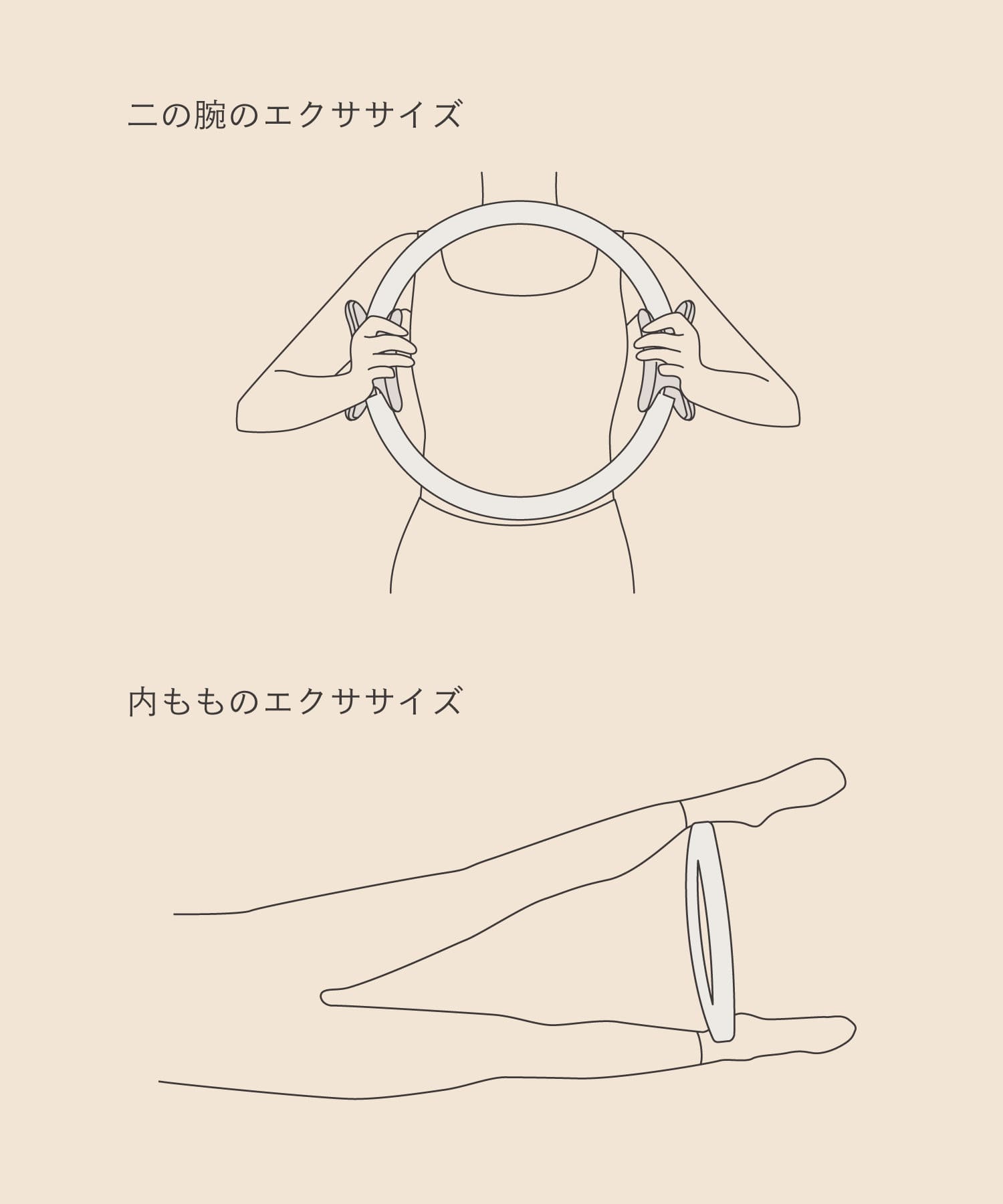 二の腕のエクササイズ

内もものエクササイズ