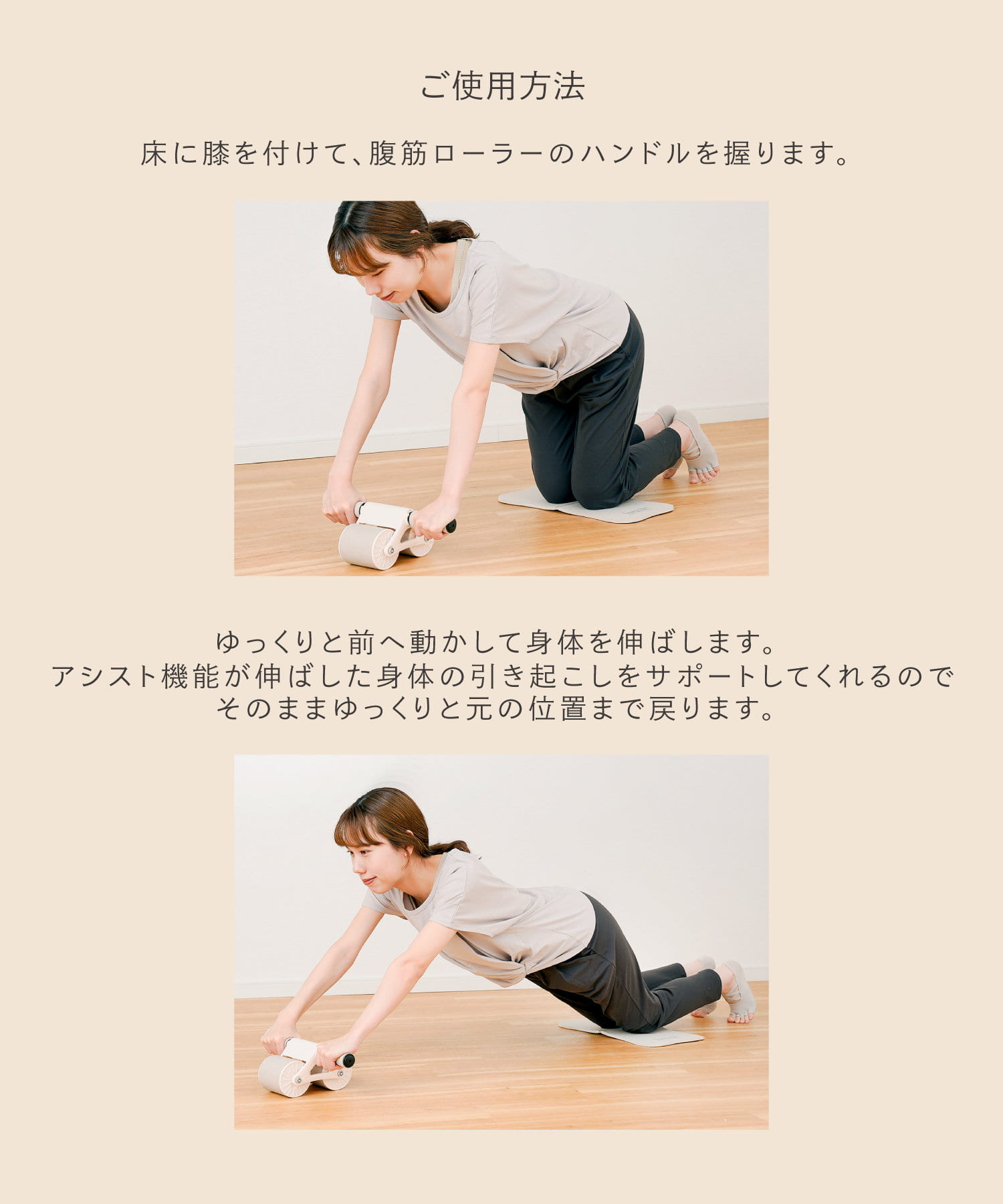 ご使用方法

床に膝を付けて、腹筋ローラーのハンドルを握ります。

ゆっくりと前へ動かして身体を伸ばします。
アシスト機能が伸ばした身体の引き起こしをサポートしてくれるので
そのままゆっくりと元の位置まで戻ります。