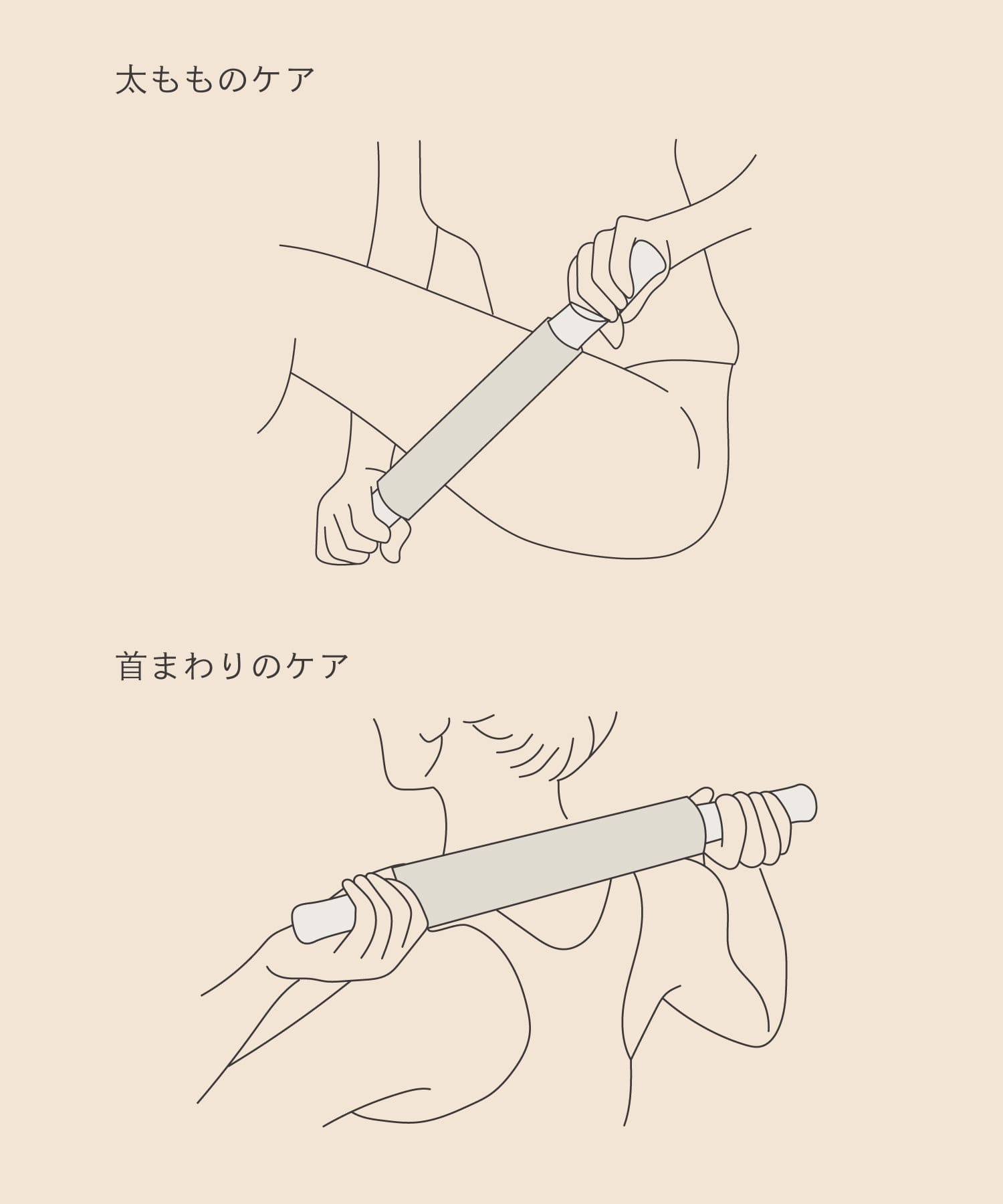 太もものケア

首まわりのケア