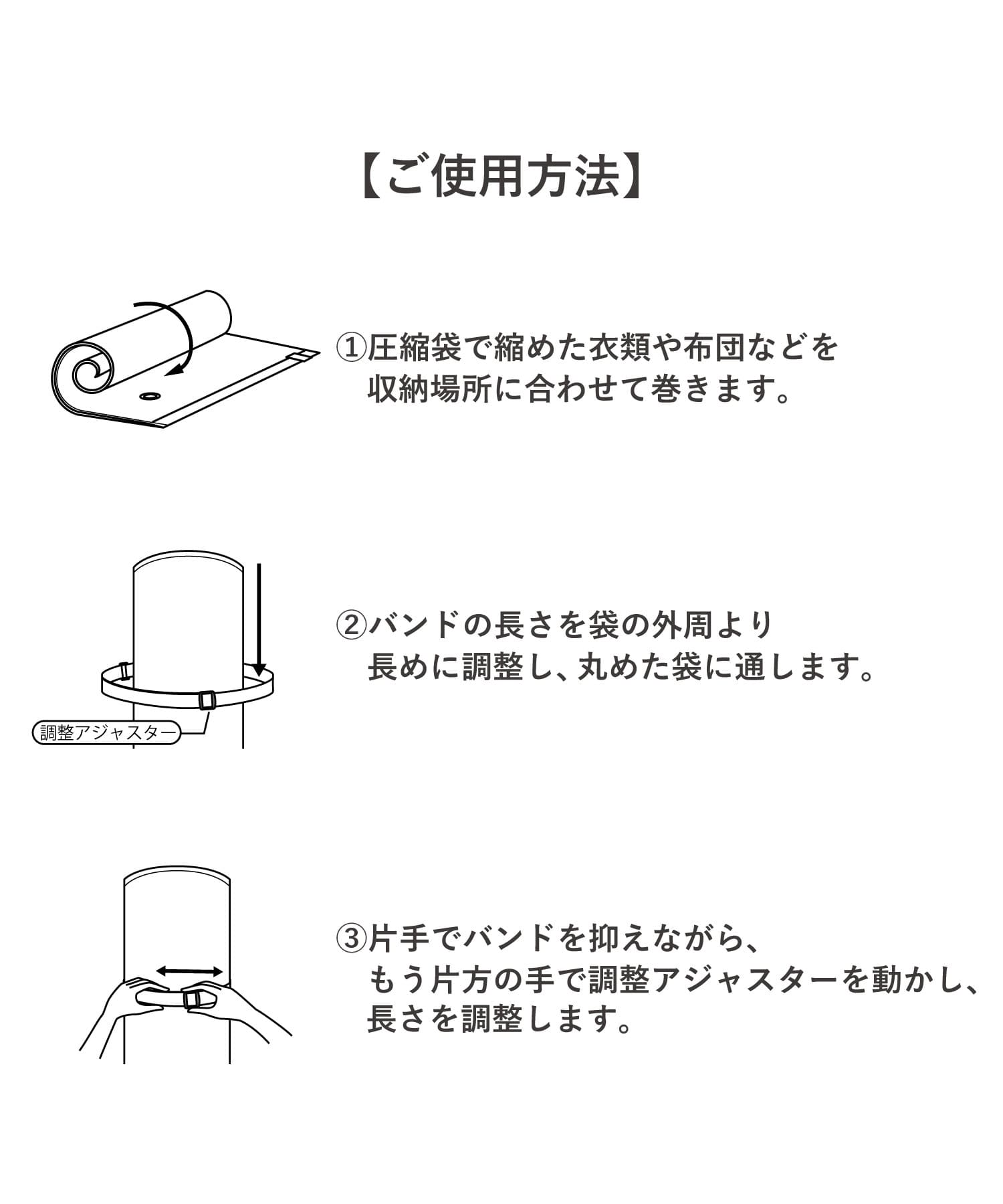 【ご使用方法】

①圧縮袋で縮めた衣類や布団などを収納場所に合わせて巻きます。

②バンドの長さを袋の外周より長めに調整し、丸めた袋に通します。

調整アジャスター

③片手でバンドを抑えながら、もう片方の手で調整アジャスターを動かし、長さを調整します。