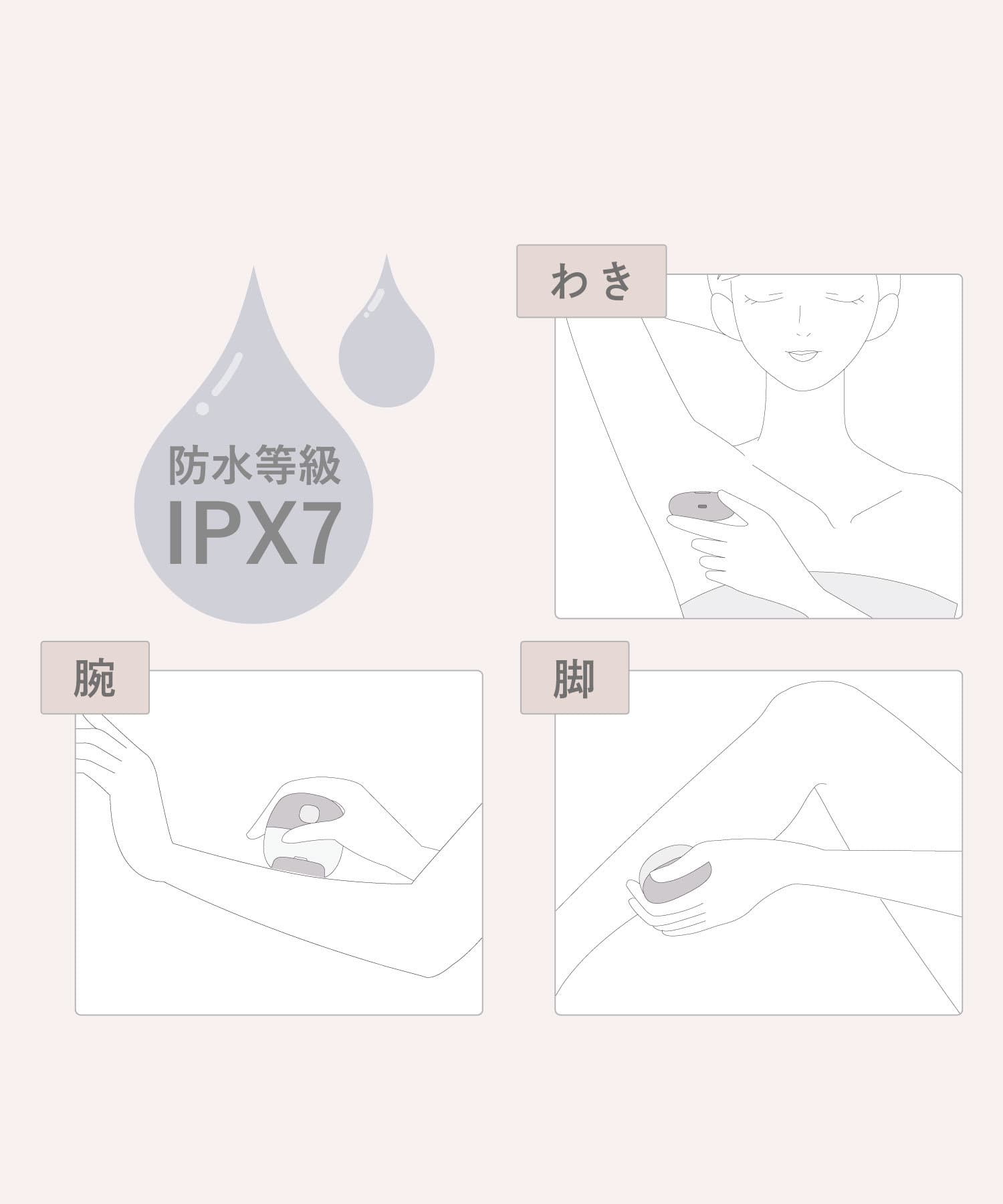 防水等級
IPX7

わき

腕

脚