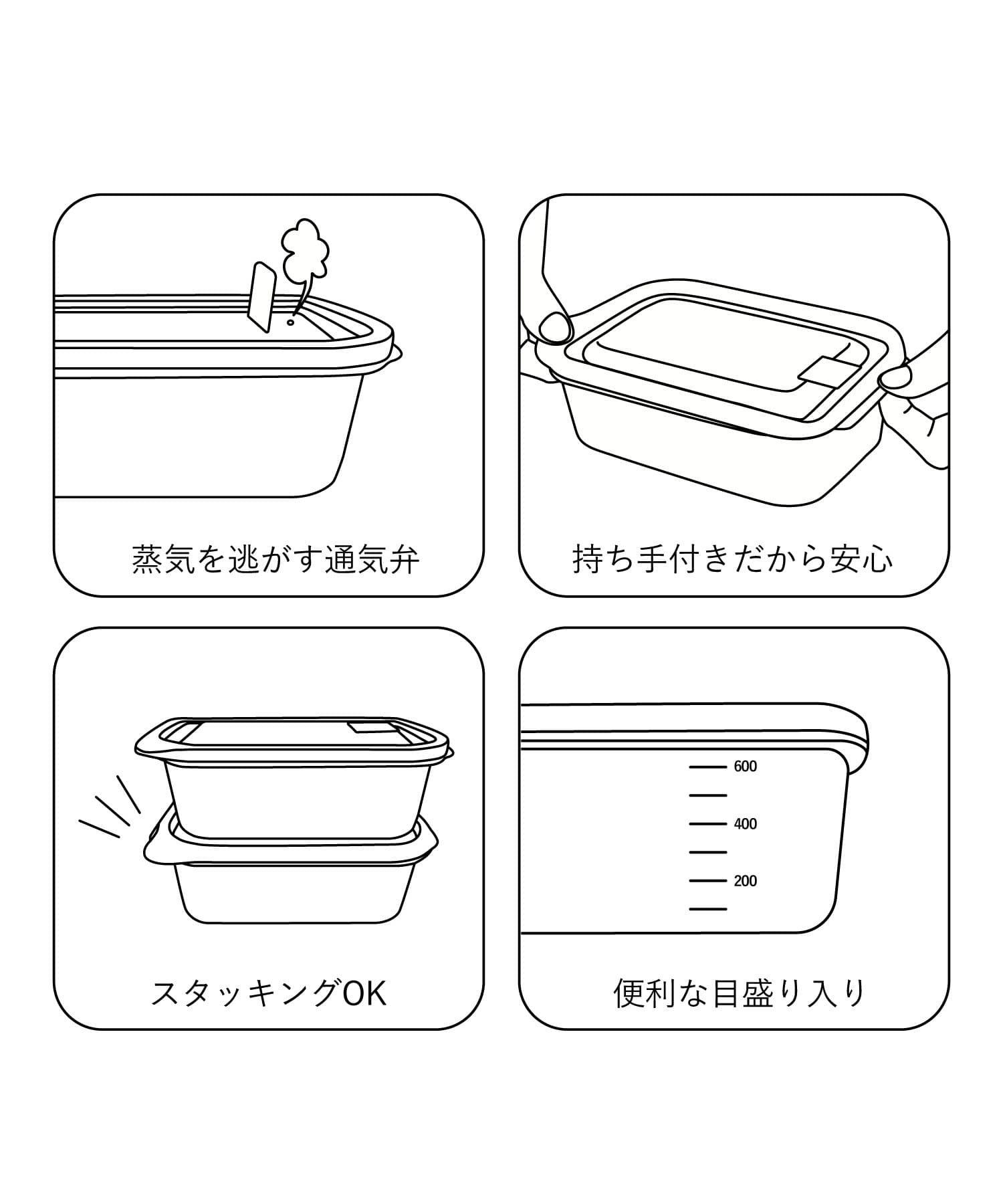 蒸気を逃がす通気弁

持ち手付きだから安心

スタッキングOK

600

400

200

便利な目盛り入り