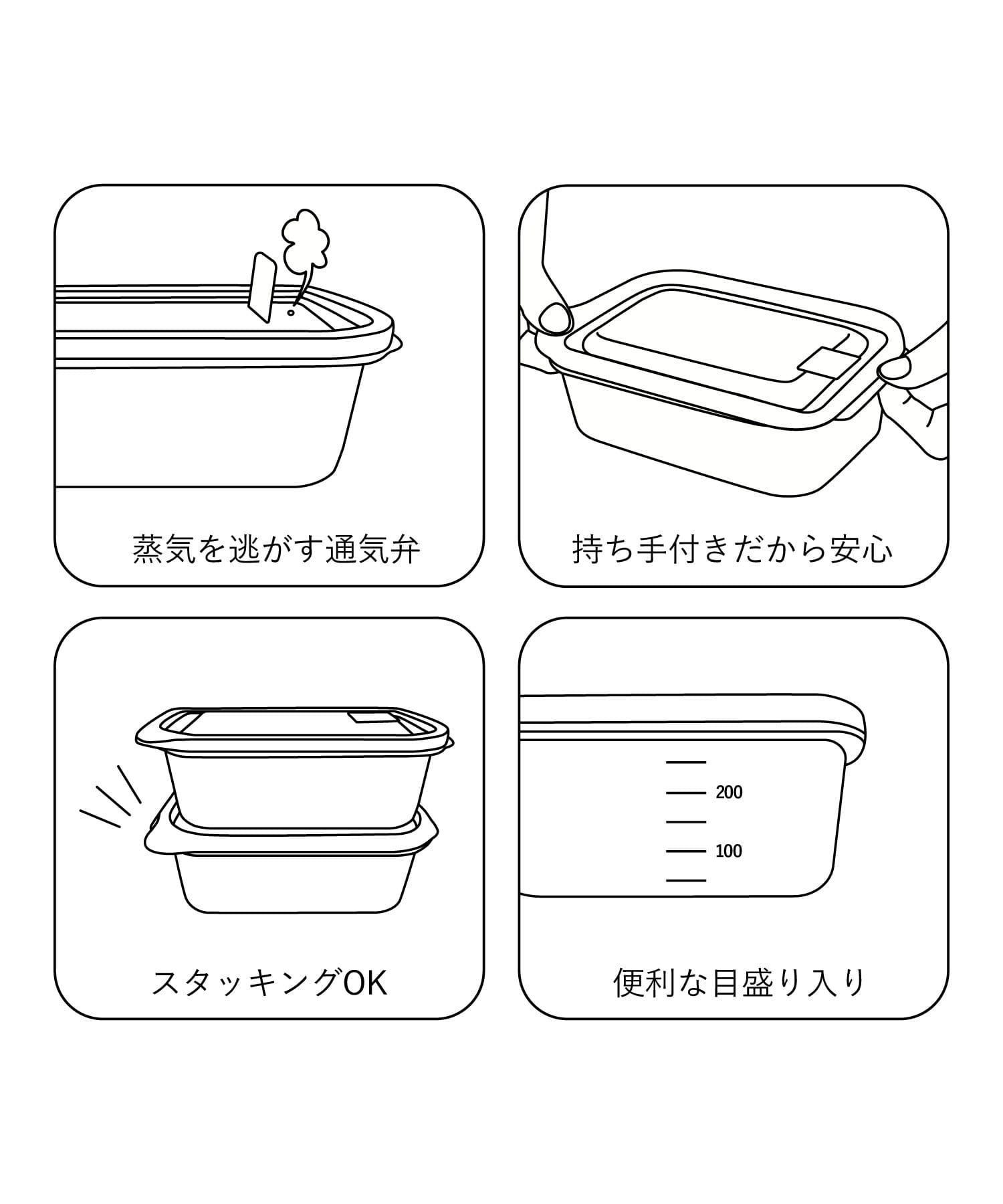 蒸気を逃がす通気弁

持ち手付きだから安心

スタッキングOK

200

100

便利な目盛り入り