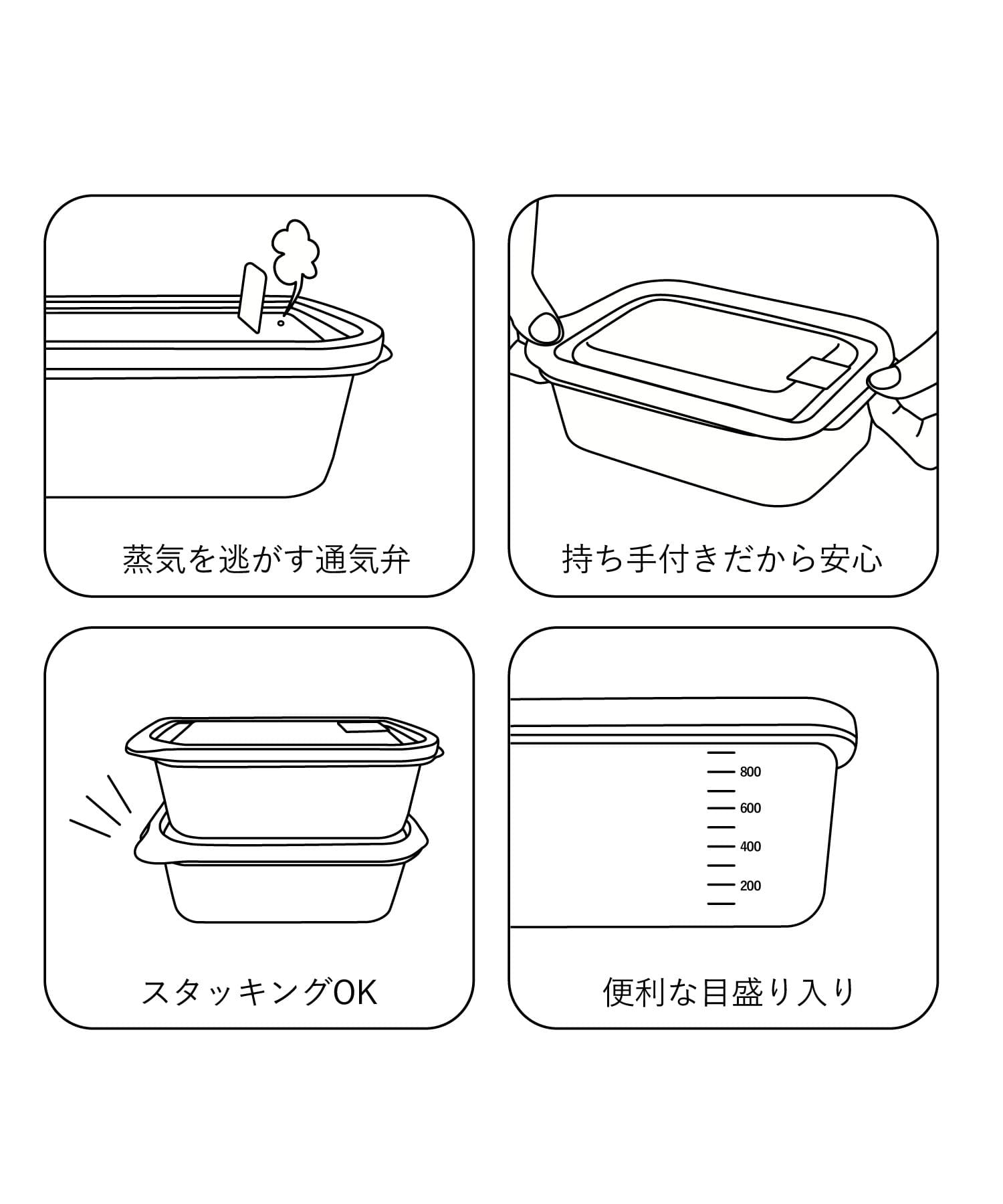 蒸気を逃がす通気弁

持ち手付きだから安心

スタッキングOK

800
600
400
200

便利な目盛り入り