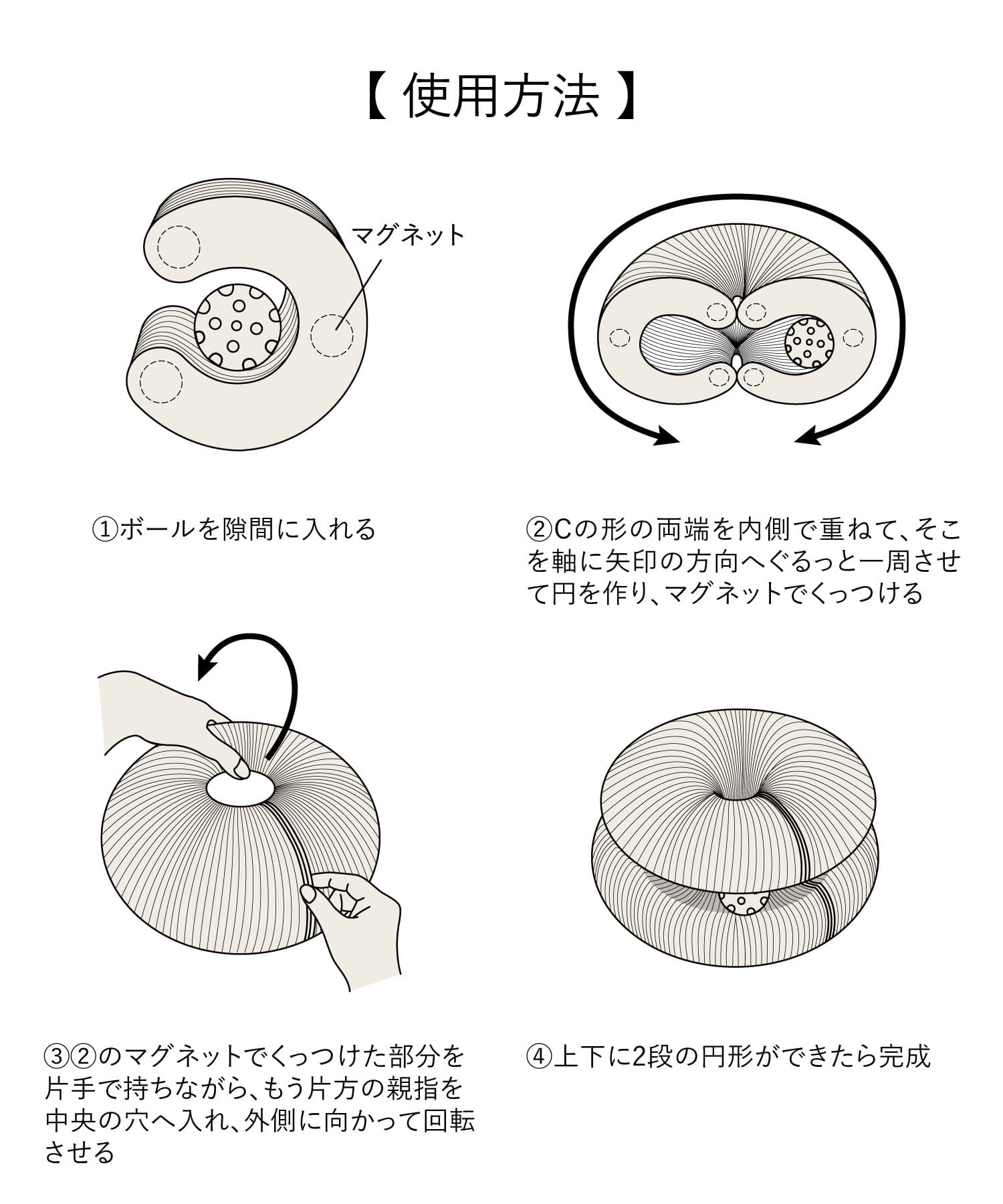 【 使用方法 】

マグネット

①ボールを隙間に入れる

②Cの形の両端を内側で重ねて、そこを軸に矢印の方向へぐるっと一周させて円を作り、マグネットでくっつける

③②のマグネットでくっつけた部分を片手で持ちながら、もう片方の親指を中央の穴へ入れ、外側に向かって回転させる

④上下に2段の円形ができたら完成