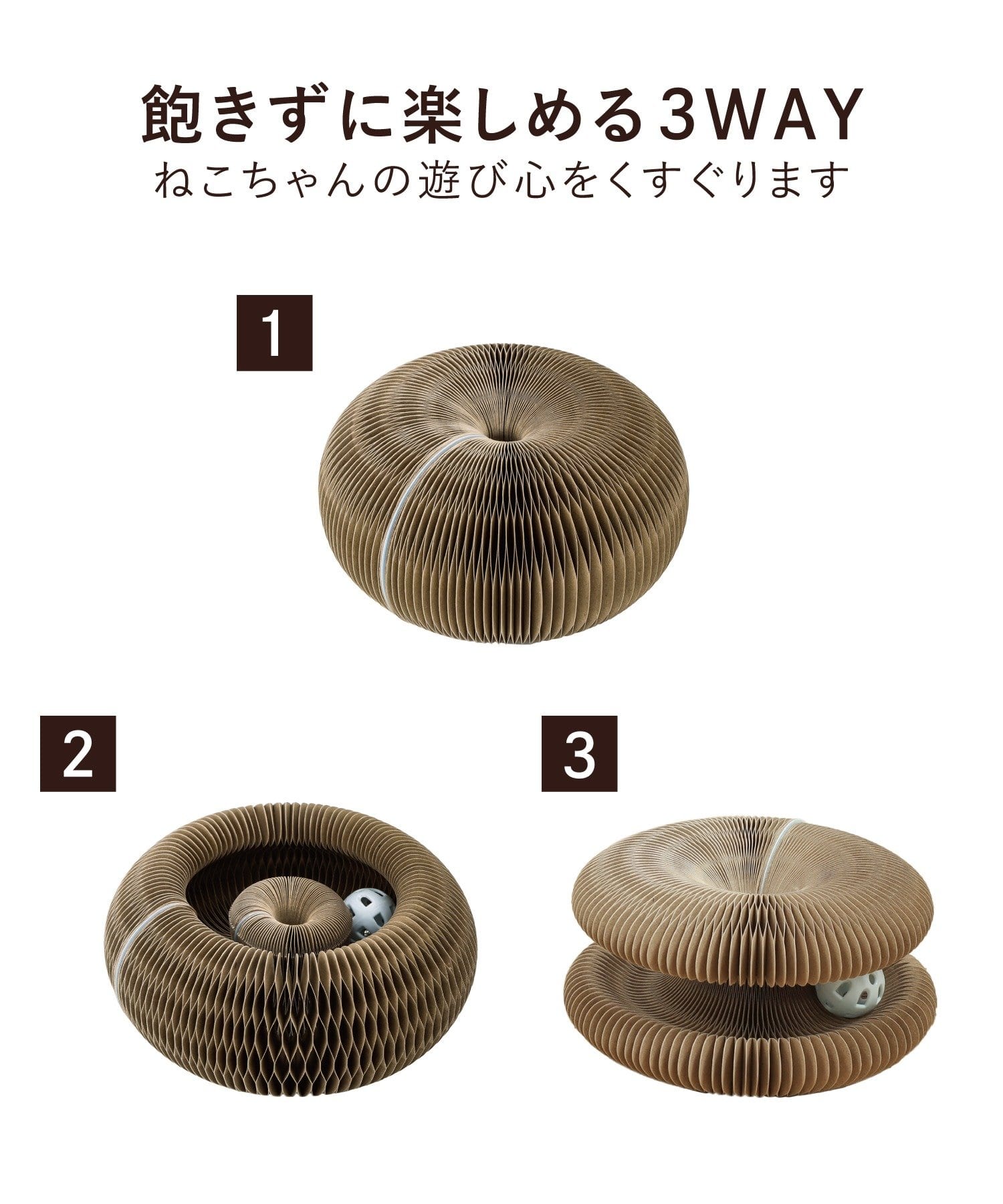 飽きずに楽しめる3WAY
ねこちゃんの遊び心をくすぐります

1

2

3