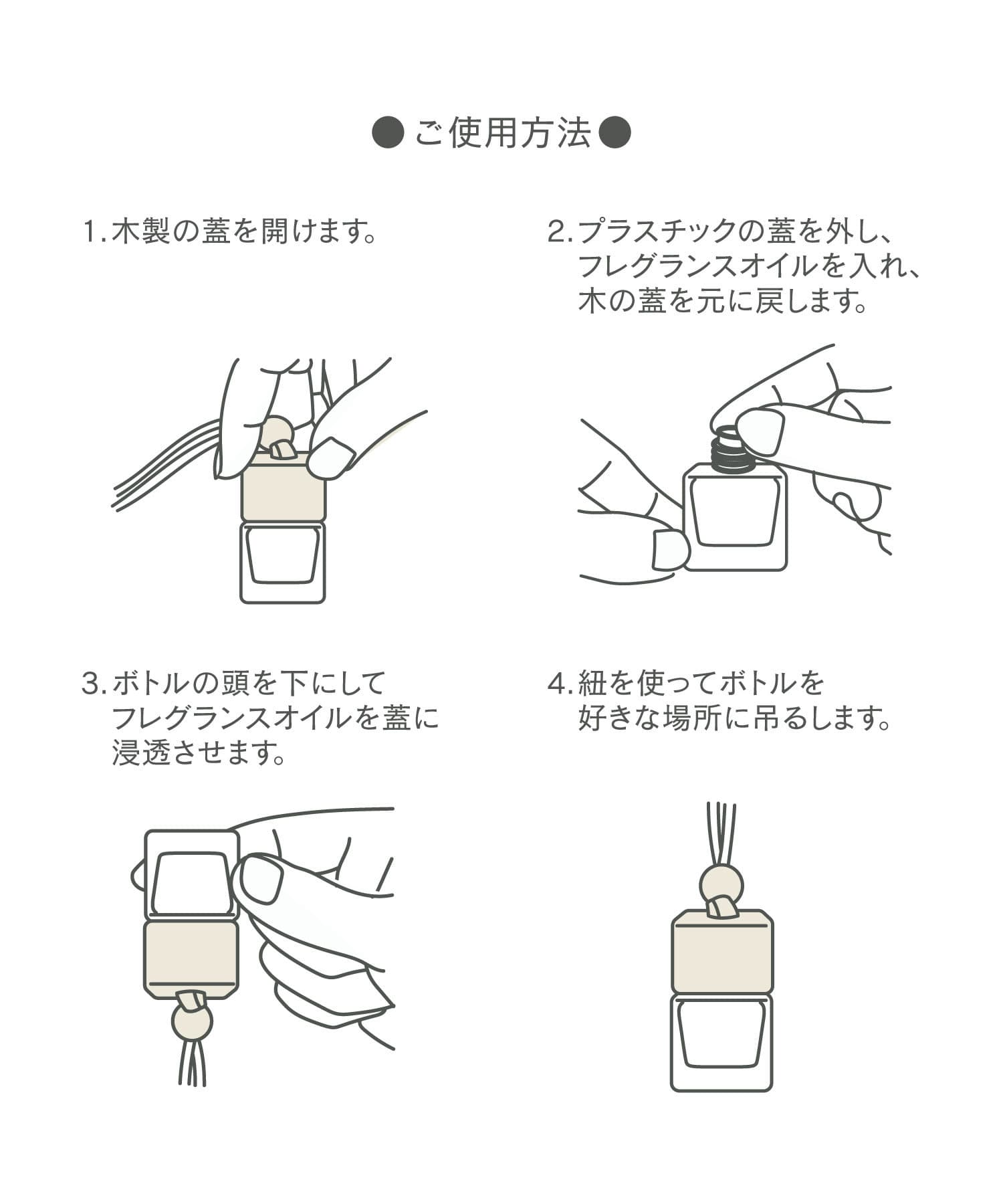 ●ご使用方法●

1. 木製の蓋を開けます。

2. プラスチックの蓋を外し、フレグランスオイルを入れ、木の蓋を元に戻します。

3. ボトルの頭を下にしてフレグランスオイルを蓋に浸透させます。

4. 紐を使ってボトルを好きな場所に吊るします。