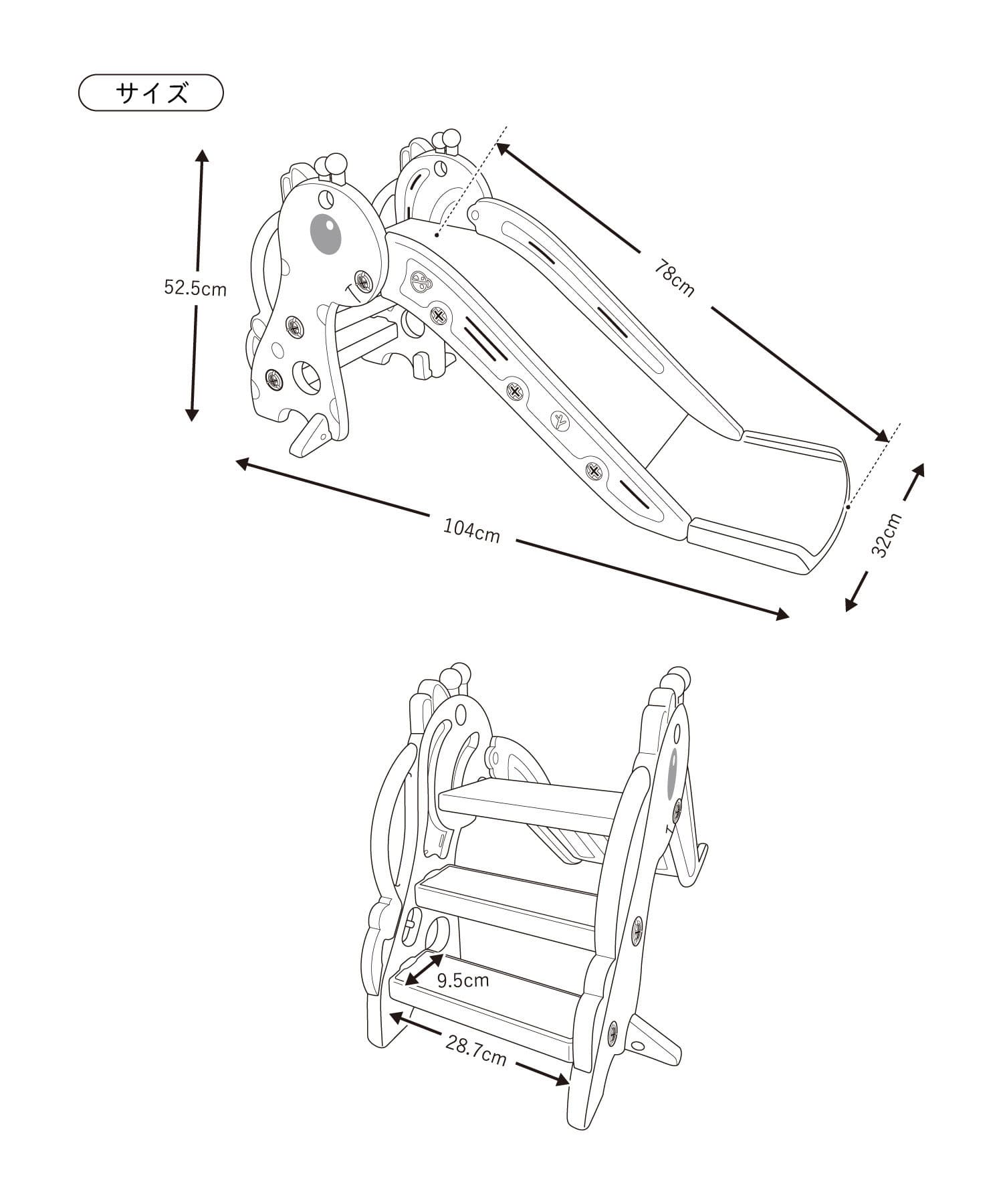 サイズ

52.5cm

78cm

104cm

32cm

9.5cm

28.7cm