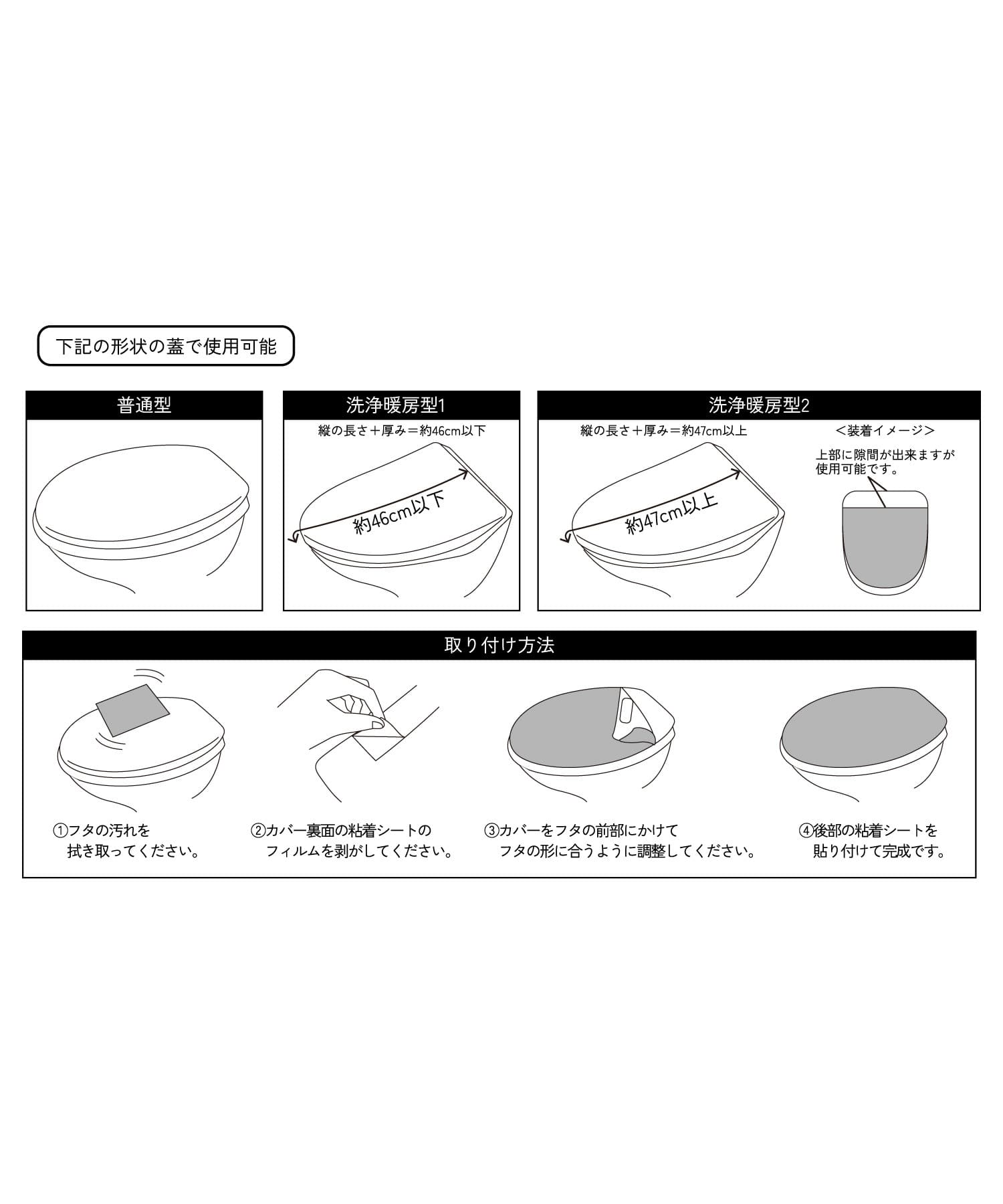 下記の形状の蓋で使用可能

普通型

洗浄暖房型1

縦の長さ＋厚み＝約46cm以下

約46cm以下

洗浄暖房型2

縦の長さ＋厚み＝約47cm以上

約47cm以上

＜装着イメージ＞

上部に隙間が出来ますが使用可能です。

取り付け方法

①フタの汚れを拭き取ってください。

②カバー裏面の粘着シートのフィルムを剥がしてください。

③カバーをフタの前部にかけてフタの形に合うように調整してください。

④後部の粘着シートを貼り付けて完成です。