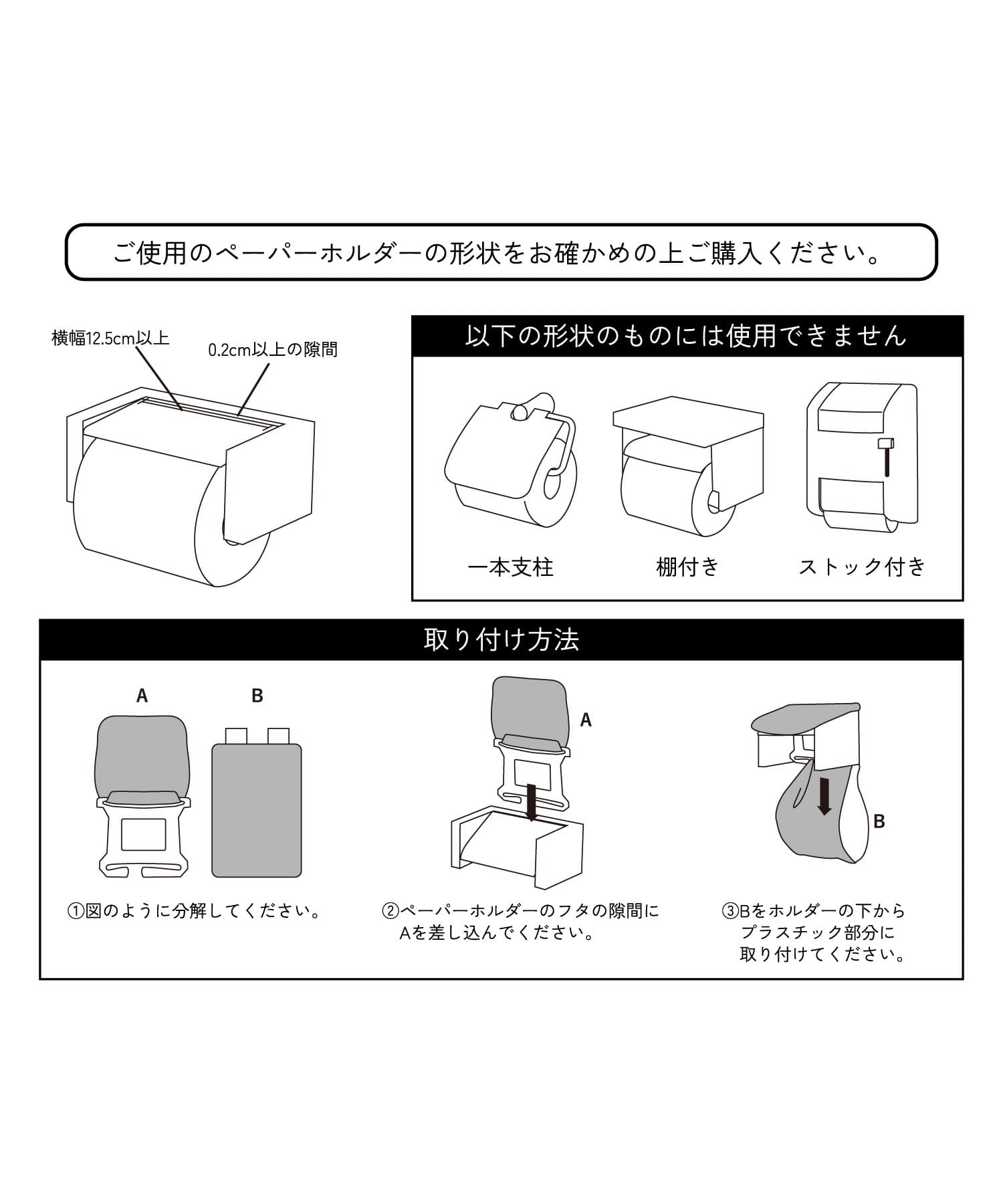 ご使用のペーパーホルダーの形状をお確かめの上ご購入ください。

横幅12.5cm以上

0.2cm以上の隙間

以下の形状のものには使用できません

一本支柱

棚付き

ストック付き

取り付け方法

A

B

①図のように分解してください。

A

②ペーパーホルダーのフタの隙間にAを差し込んでください。

B

③Bをホルダーの下からプラスチック部分に取り付けてください。