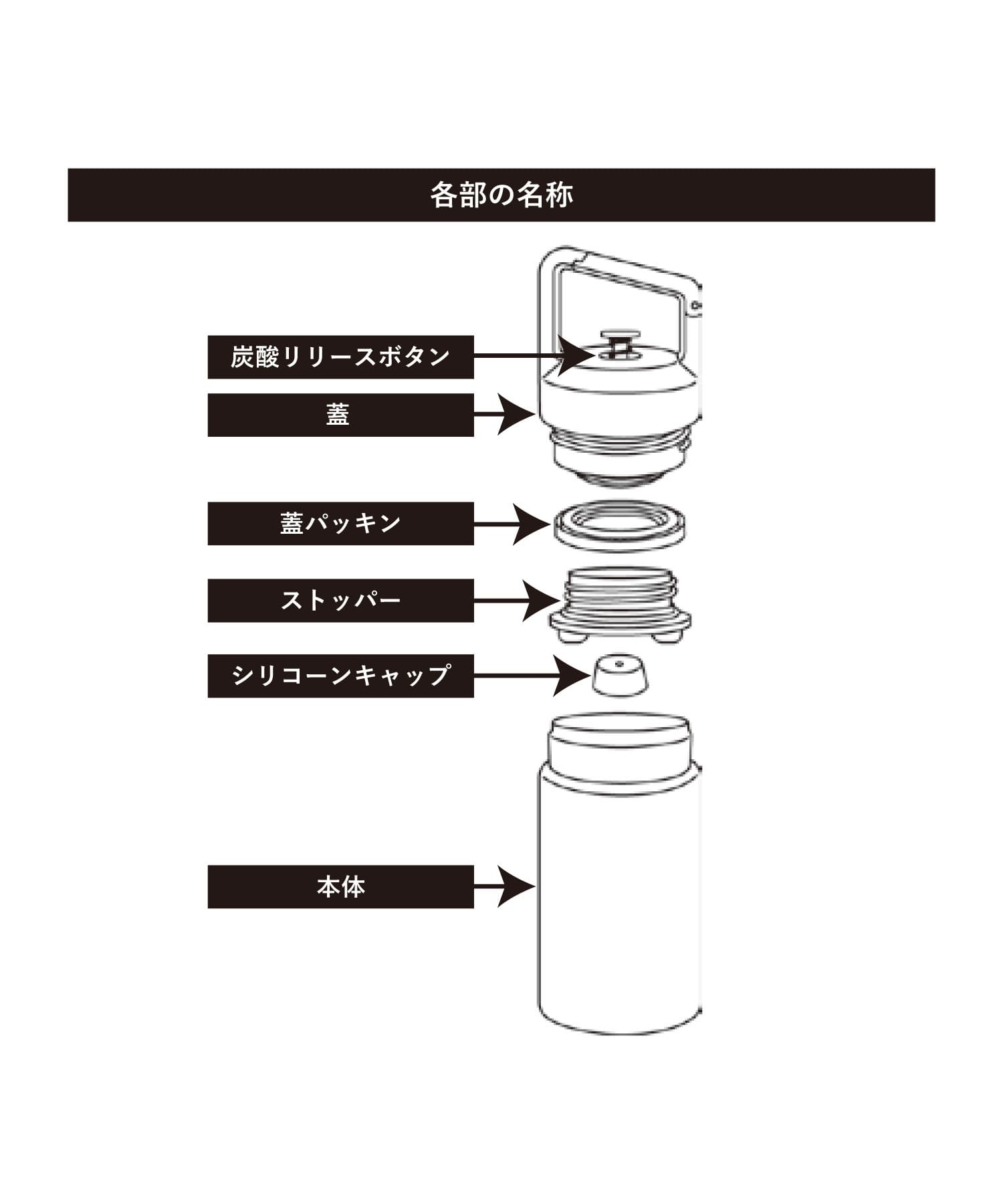 各部の名称

炭酸リリースボタン

蓋

蓋パッキン

ストッパー

シリコーンキャップ

本体