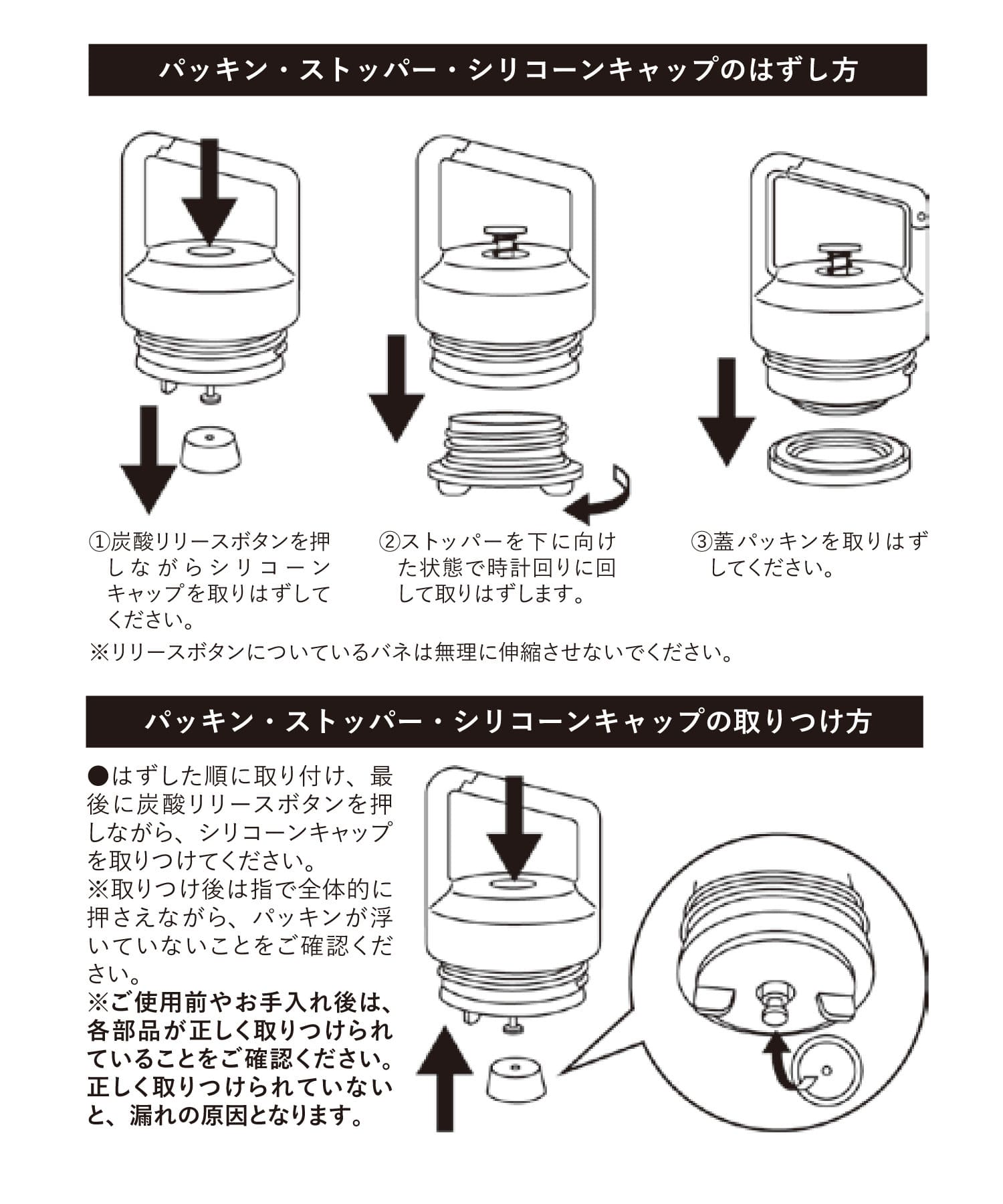 パッキン・ストッパー・シリコーンキャップのはずし方

①炭酸リリースボタンを押しながらシリコーンキャップを取りはずしてください。

②ストッパーを下に向けた状態で時計回りに回して取りはずします。

③蓋パッキンを取りはずしてください。

※リリースボタンについているバネは無理に伸縮させないでください。

パッキン・ストッパー・シリコーンキャップの取りつけ方

●はずした順に取り付け、最後に炭酸リリースボタンを押しながら、シリコーンキャップを取りつけてください。
※取りつけ後は指で全体的に押さえながら、パッキンが浮いていないことをご確認ください。
※ご使用前やお手入れ後は、各部品が正しく取りつけられていることをご確認ください。正しく取りつけられていないと、漏れの原因となります。