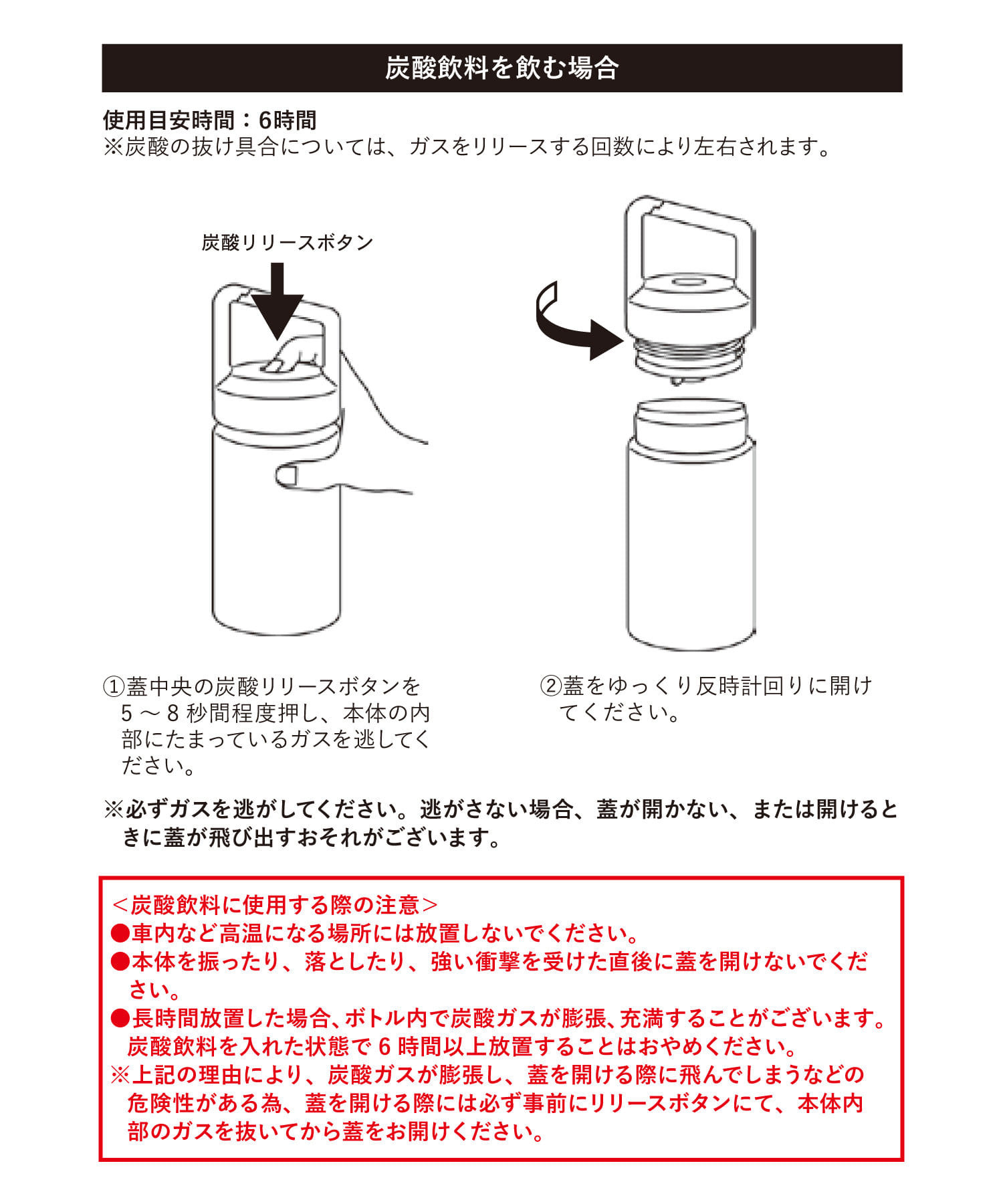 炭酸飲料を飲む場合

使用目安時間：6時間
※炭酸の抜け具合については、ガスをリリースする回数により左右されます。

炭酸リリースボタン

①蓋中央の炭酸リリースボタンを5～8秒間程度押し、本体の内部にたまっているガスを逃してください。

②蓋をゆっくり反時計回りに開けてください。

※必ずガスを逃がしてください。逃がさない場合、蓋が開かない、または開けるときに蓋が飛び出すおそれがございます。

＜炭酸飲料に使用する際の注意＞
●車内など高温になる場所には放置しないでください。
●本体を振ったり、落としたり、強い衝撃を受けた直後に蓋を開けないでください。
●長時間放置した場合、ボトル内で炭酸ガスが膨張、充満することがございます。炭酸飲料を入れた状態で6時間以上放置することはおやめください。
※上記の理由により、炭酸ガスが膨張し、蓋を開ける際に飛んでしまうなどの危険性がある為、蓋を開ける際には必ず事前にリリースボタンにて、本体内部のガスを抜いてから蓋をお開けください。