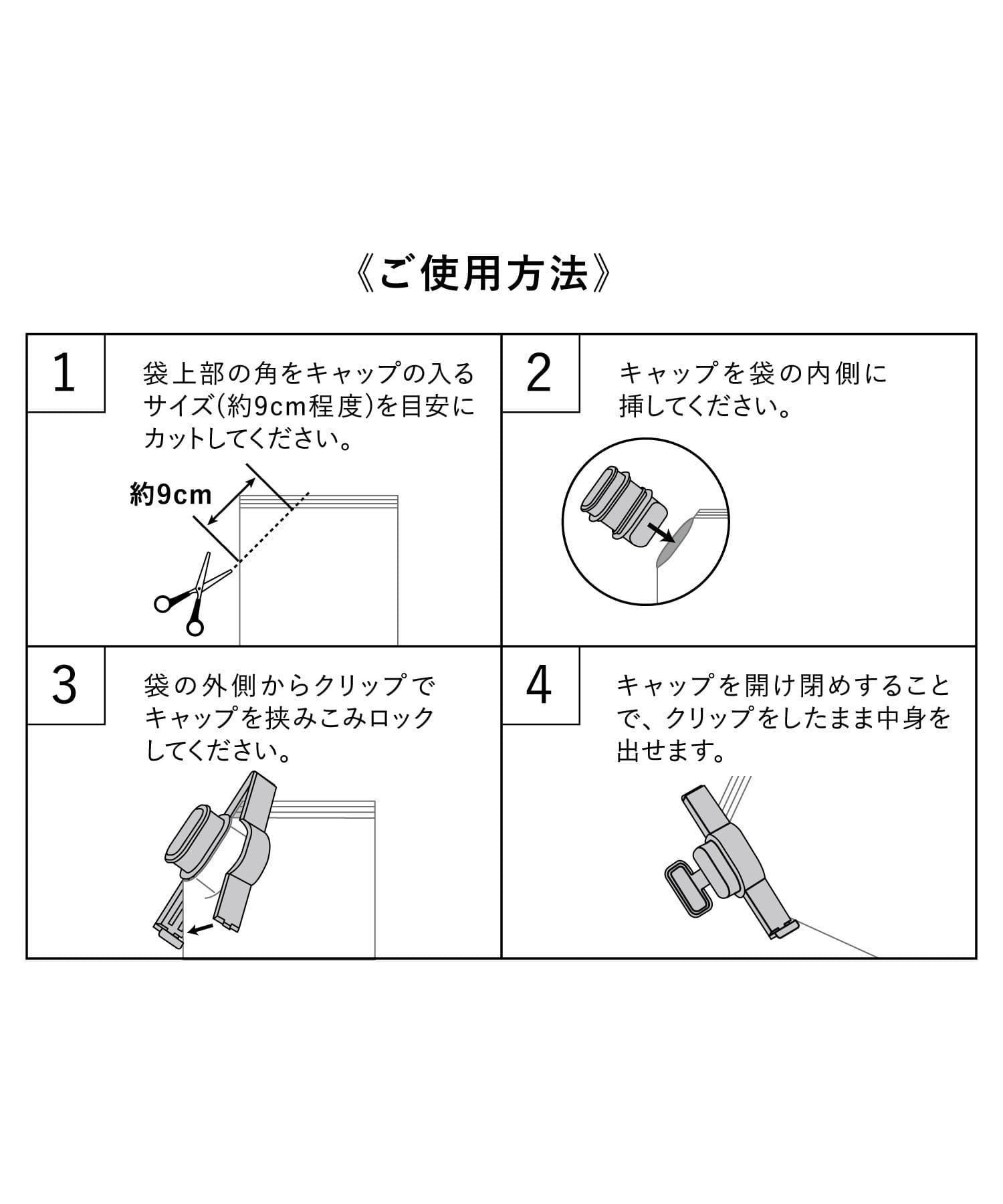 《ご使用方法》

1

袋上部の角をキャップの入るサイズ(約9cm程度)を目安にカットしてください。

約9cm

2

キャップを袋の内側に挿してください。

3

袋の外側からクリップでキャップを挟みこみロックしてください。

4

キャップを開け閉めすることで、クリップをしたまま中身を出せます。