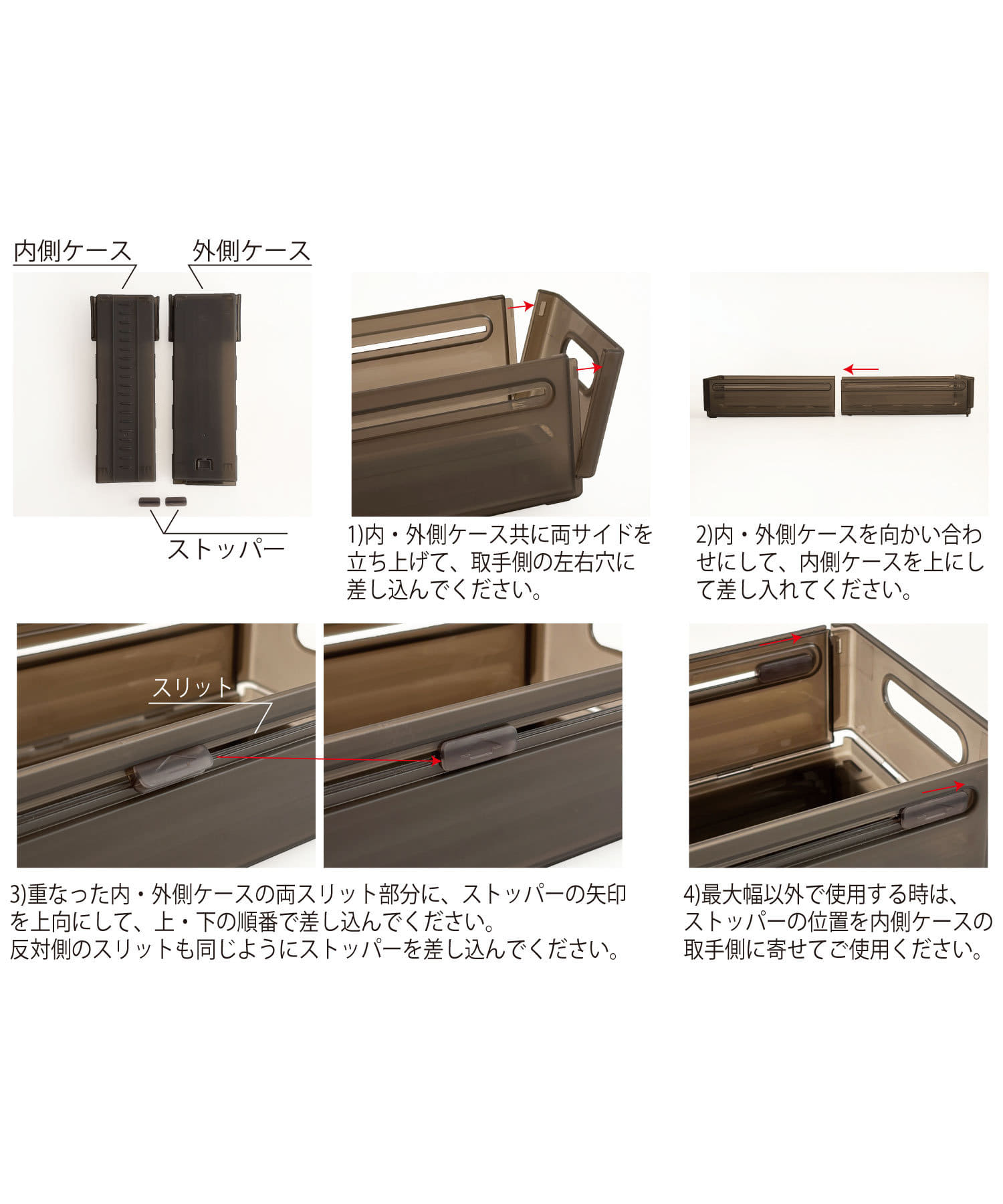 内側ケース

外側ケース

ストッパー

1)内・外側ケース共に両サイドを立ち上げて、取手側の左右穴に差し込んでください。

2)内・外側ケースを向かい合わせにして、内側ケースを上にして差し入れてください。

スリット

3)重なった内・外側ケースの両スリット部分に、ストッパーの矢印を上向にして、上・下の順番で差し込んでください。
反対側のスリットも同じようにストッパーを差し込んでください。

4)最大幅以外で使用する時は、ストッパーの位置を内側ケースの取手側に寄せてご使用ください。