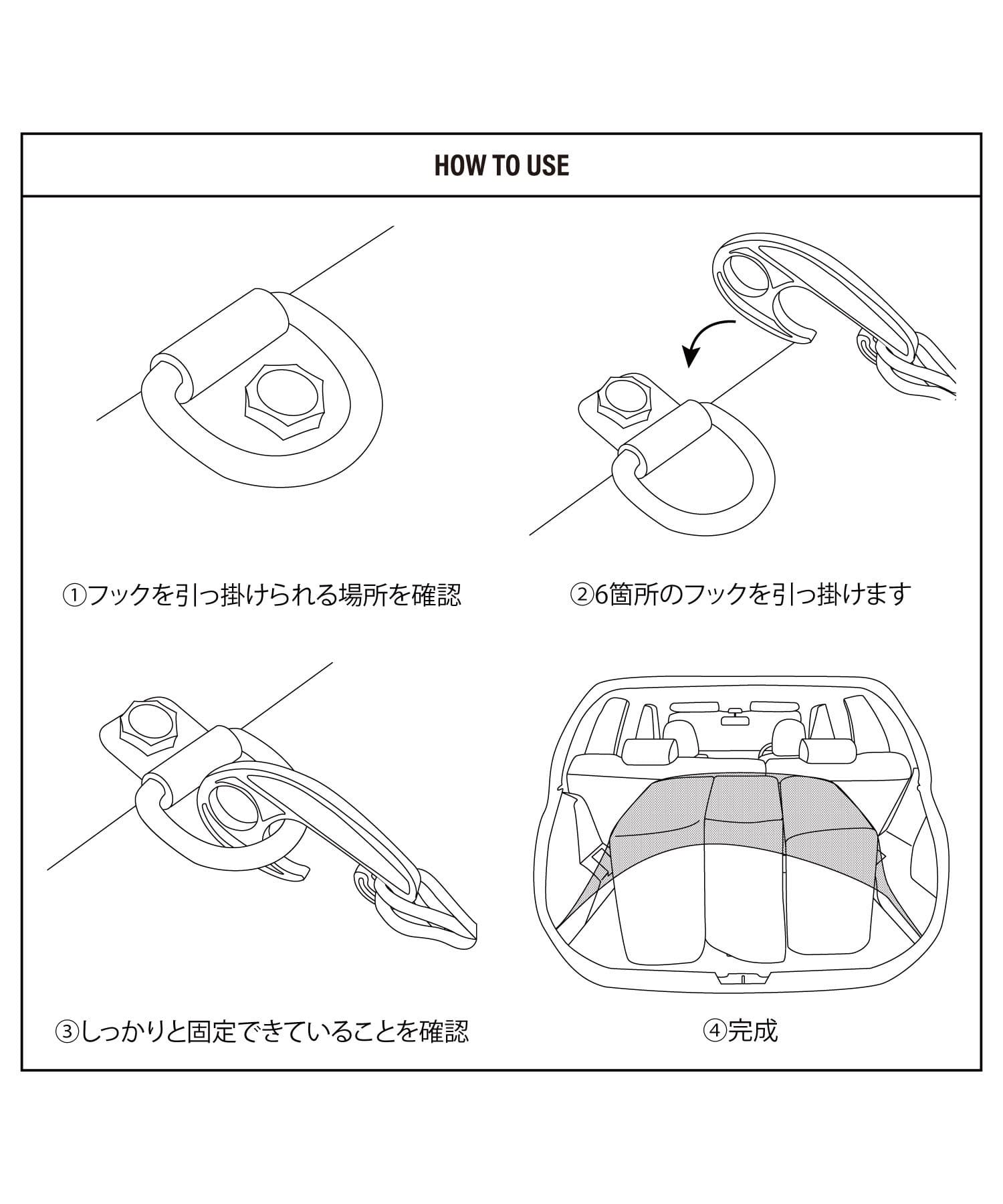 HOW TO USE

①フックを引っ掛けられる場所を確認

②6箇所のフックを引っ掛けます

③しっかりと固定できていることを確認

④完成