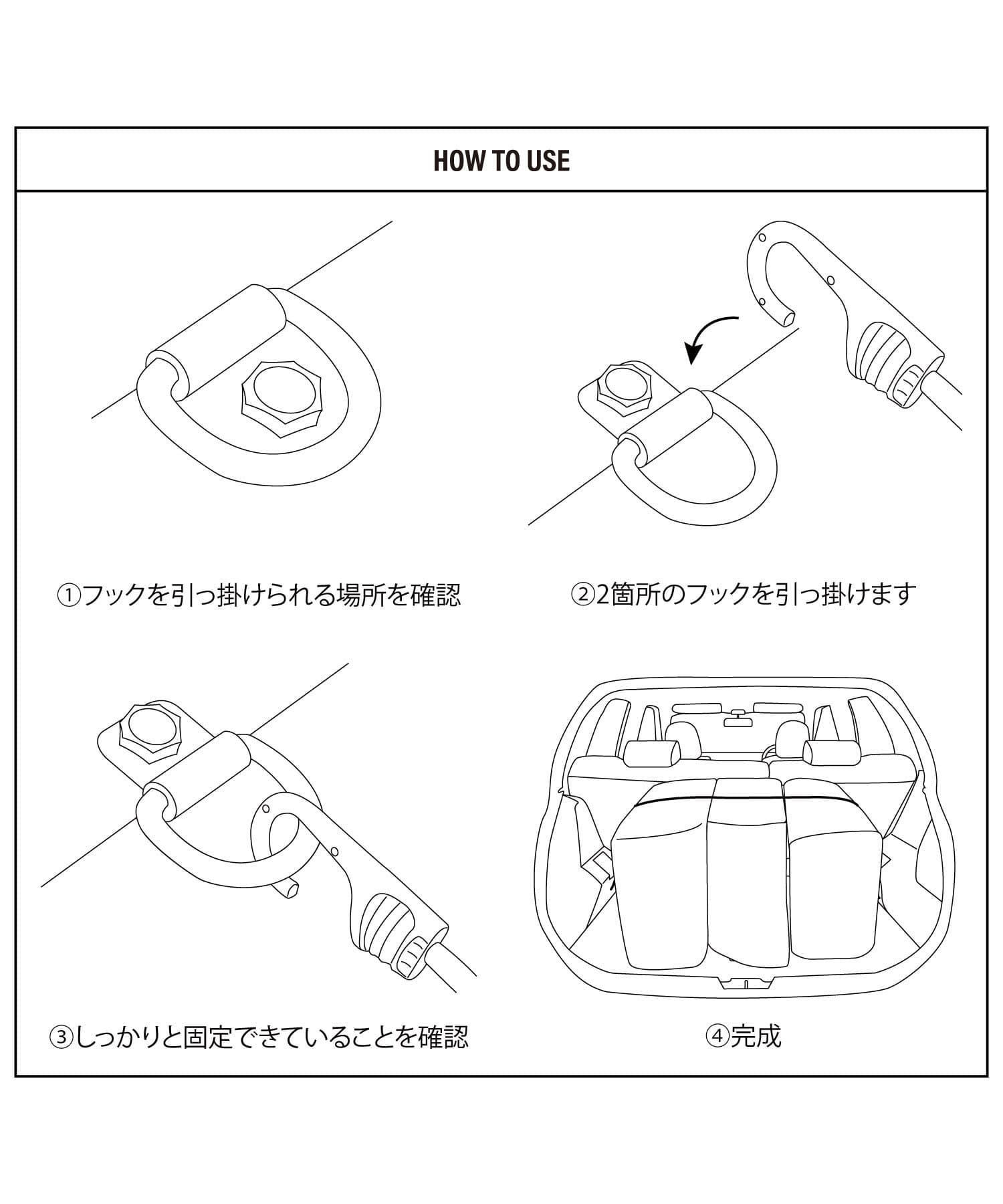 HOW TO USE

①フックを引っ掛けられる場所を確認

②2箇所のフックを引っ掛けます

③しっかりと固定できていることを確認

④完成