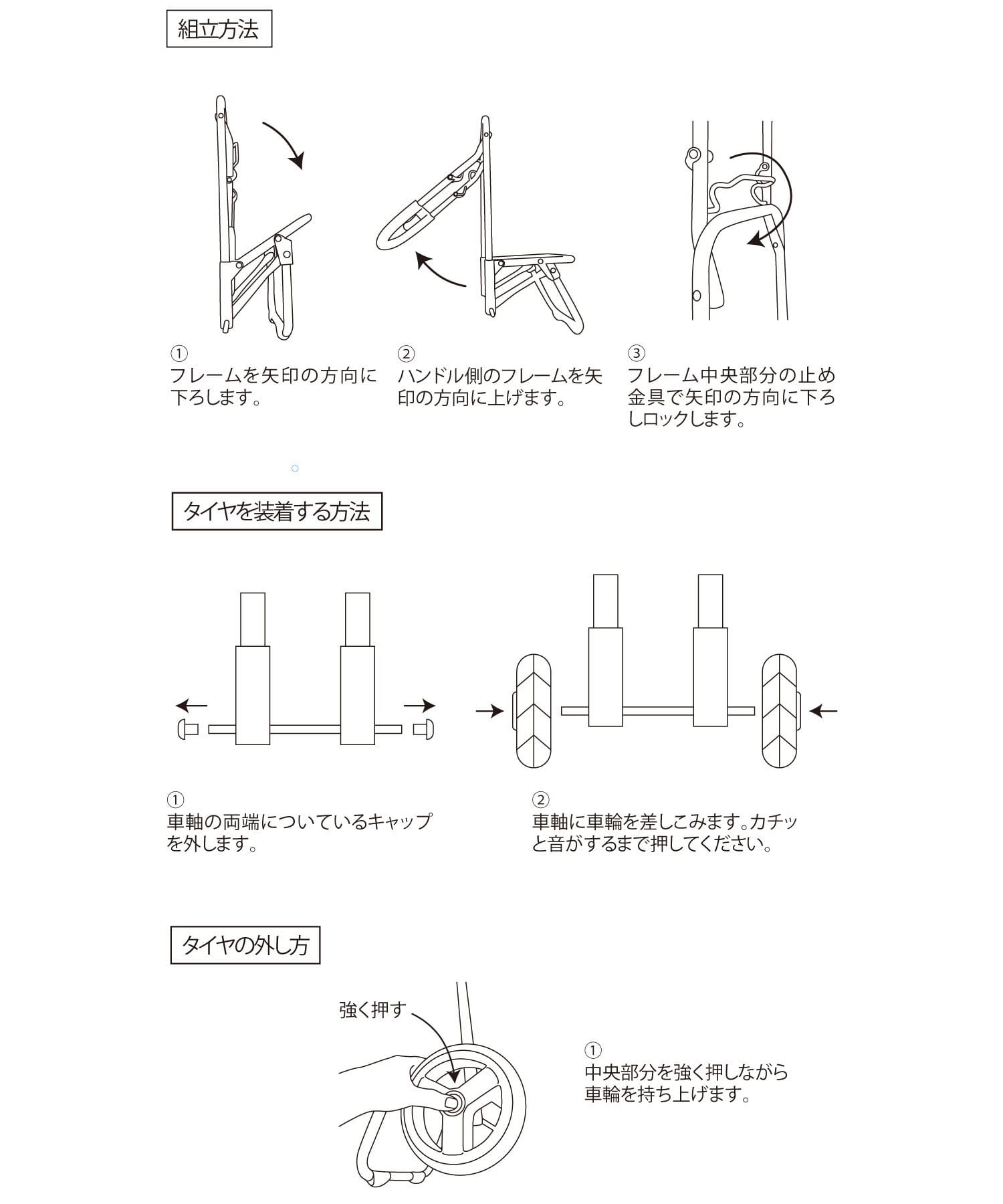 組立方法

①
フレームを矢印の方向に下ろします。

②
ハンドル側のフレームを矢印の方向に上げます。

③
フレーム中央部分の止め金具で矢印の方向に下ろしロックします。

タイヤを装着する方法

①
車軸の両端についているキャップを外します。

②
車軸に車輪を差しこみます。カチッと音がするまで押してください。

タイヤの外し方

強く押す

①
中央部分を強く押しながら車輪を持ち上げます。