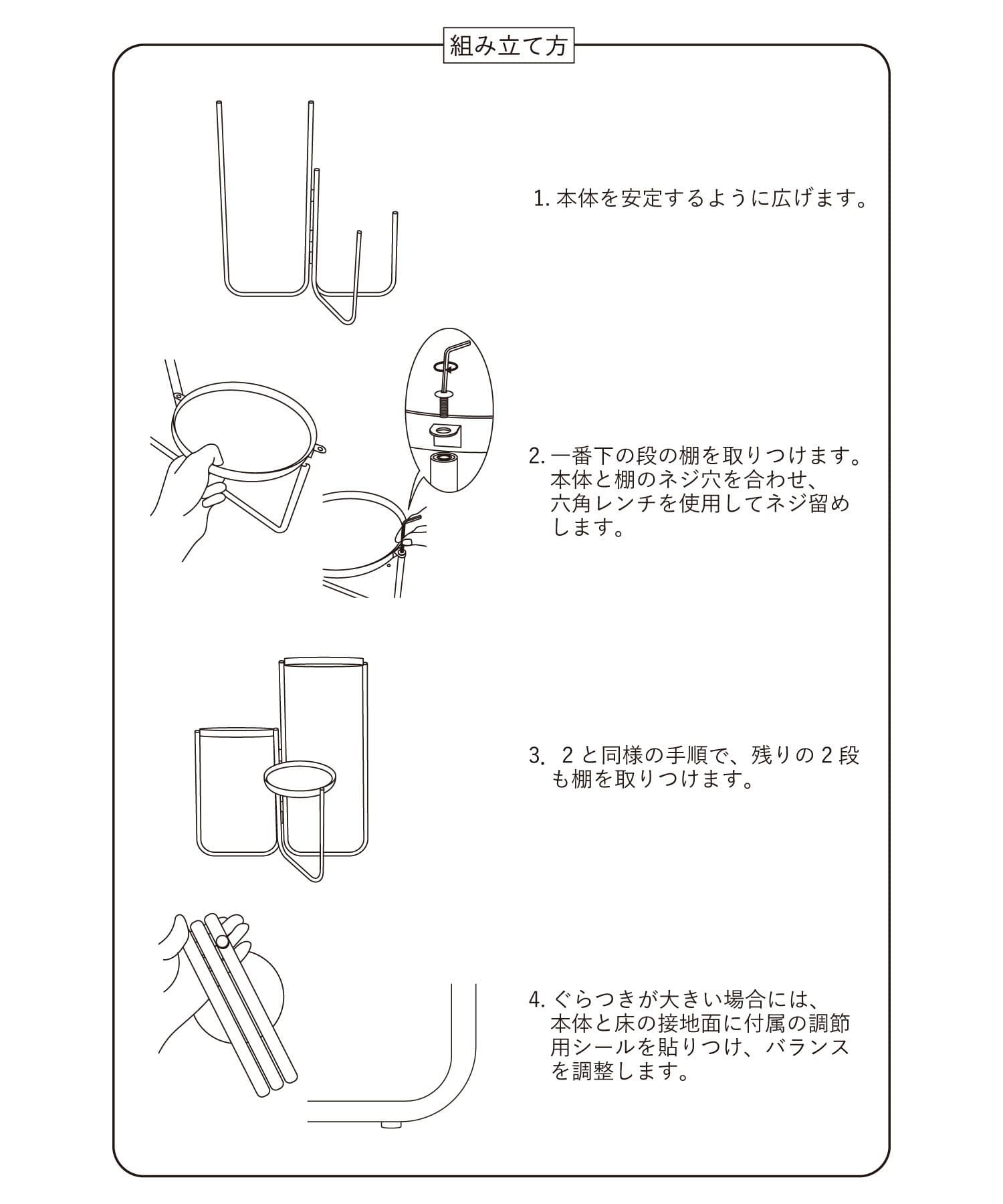 組み立て方

1. 本体を安定するように広げます。

2. 一番下の段の棚を取りつけます。本体と棚のネジ穴を合わせ、六角レンチを使用してネジ留めします。

3. 2と同様の手順で、残りの2段も棚を取りつけます。

4. ぐらつきが大きい場合には、本体と床の接地面に付属の調節用シールを貼りつけ、バランスを調整します。