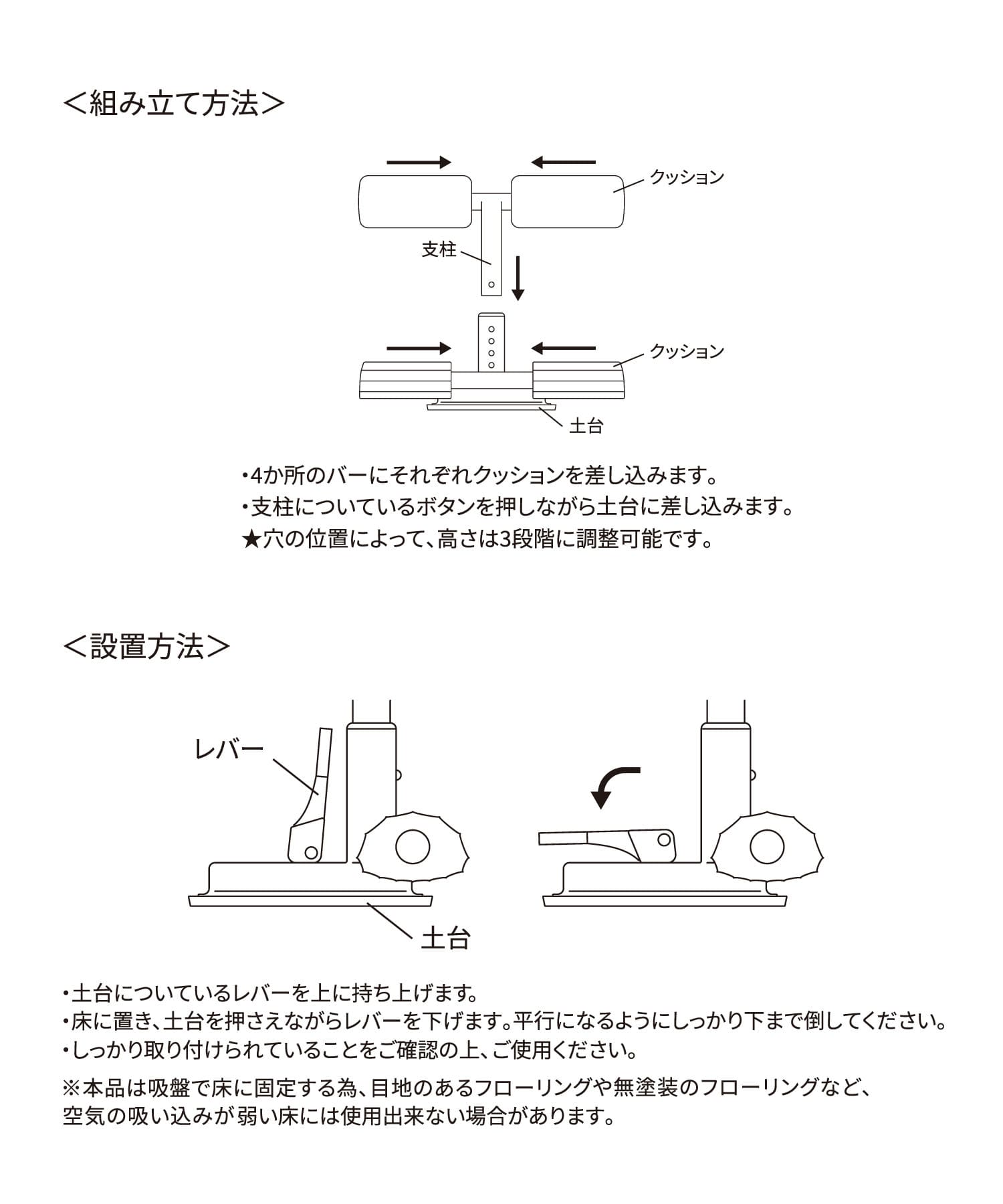 ＜組み立て方法＞

クッション

支柱

クッション

土台

・4か所のバーにそれぞれクッションを差し込みます。
・支柱についているボタンを押しながら土台に差し込みます。
★穴の位置によって、高さは3段階に調整可能です。

＜設置方法＞

レバー

土台

・土台についているレバーを上に持ち上げます。
・床に置き、土台を押さえながらレバーを下げます。平行になるようにしっかり下まで倒してください。
・しっかり取り付けられていることをご確認の上、ご使用ください。

※本品は吸盤で床に固定する為、目地のあるフローリングや無塗装のフローリングなど、空気の吸い込みが弱い床には使用出来ない場合があります。