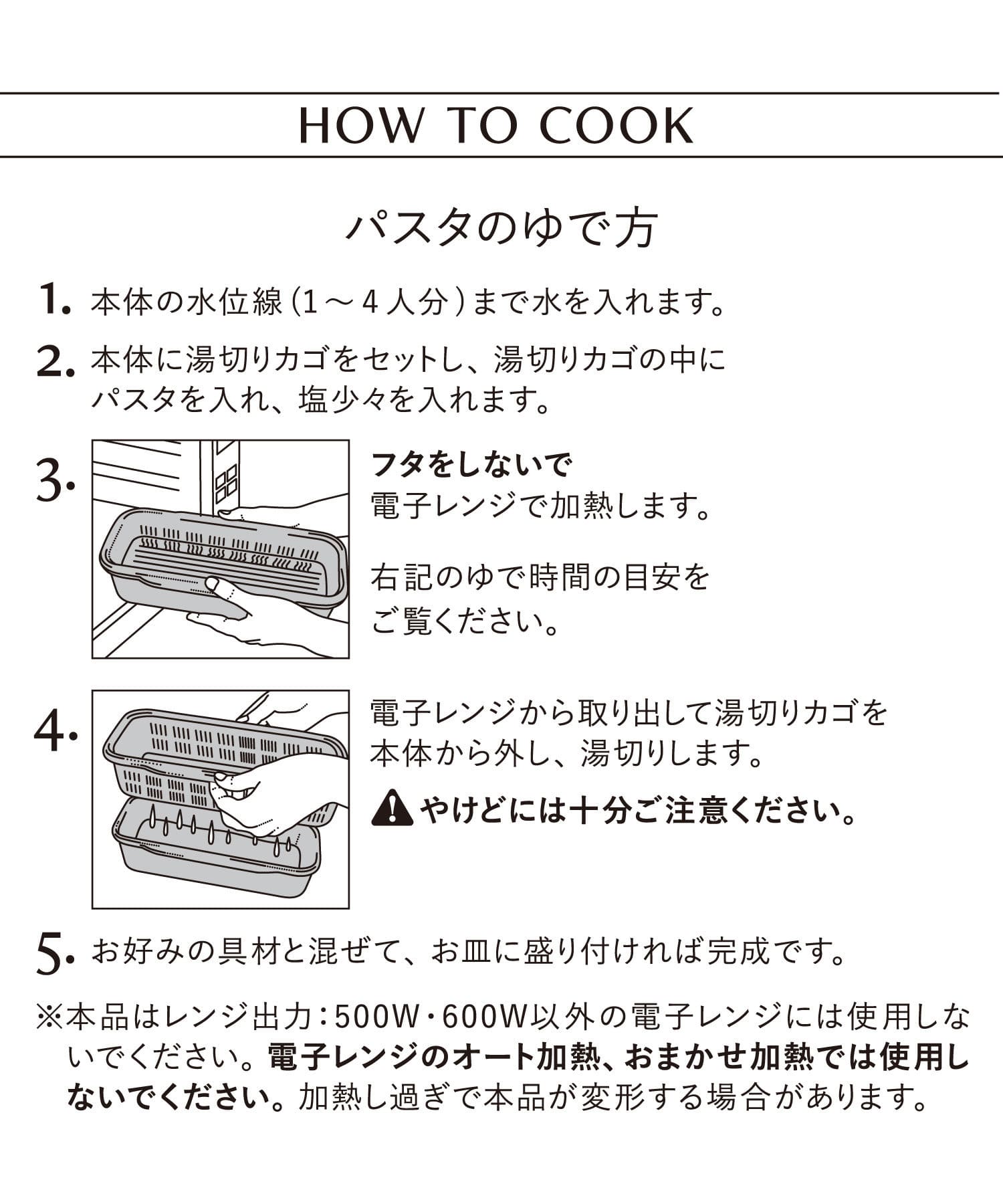 HOW TO COOK

パスタのゆで方

1. 本体の水位線（1～4人分）まで水を入れます。

2. 本体に湯切りカゴをセットし、湯切りカゴの中にパスタを入れ、塩少々を入れます。

3. フタをしないで
電子レンジで加熱します。

右記のゆで時間の目安をご覧ください。

4. 電子レンジから取り出して湯切りカゴを本体から外し、湯切りします。

やけどには十分ご注意ください。

5. お好みの具材と混ぜて、お皿に盛り付ければ完成です。

※本品はレンジ出力：500W・600W以外の電子レンジには使用しないでください。電子レンジのオート加熱、おまかせ加熱では使用しないでください。加熱し過ぎで本品が変形する場合があります。