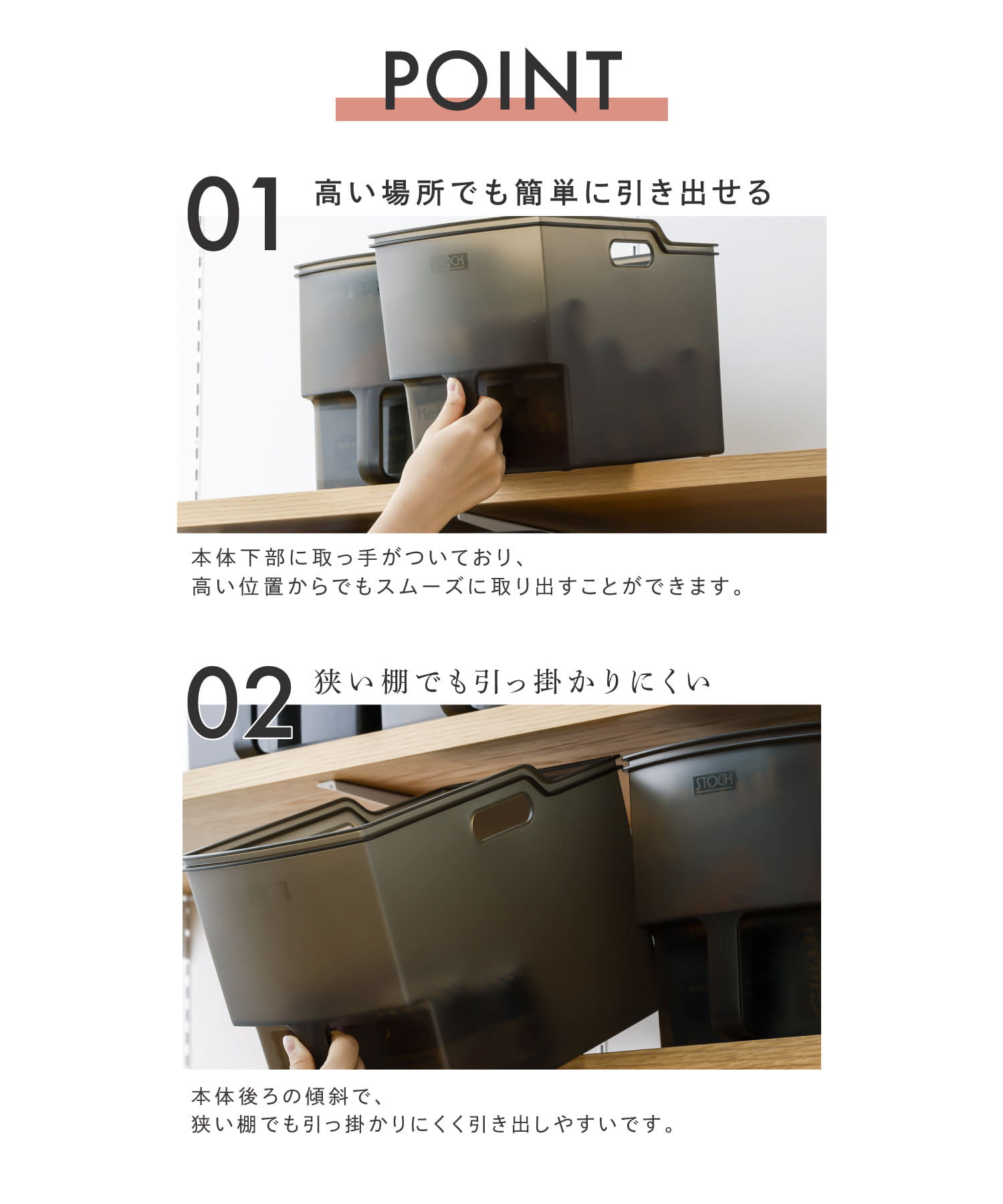 POINT

01 高い場所でも簡単に引き出せる

STOCK

本体下部に取っ手がついており、
高い位置からでもスムーズに取り出すことができます。

02 狭い棚でも引っ掛かりにくい

STOCK

本体後ろの傾斜で、
狭い棚でも引っ掛かりにくく引き出しやすいです。